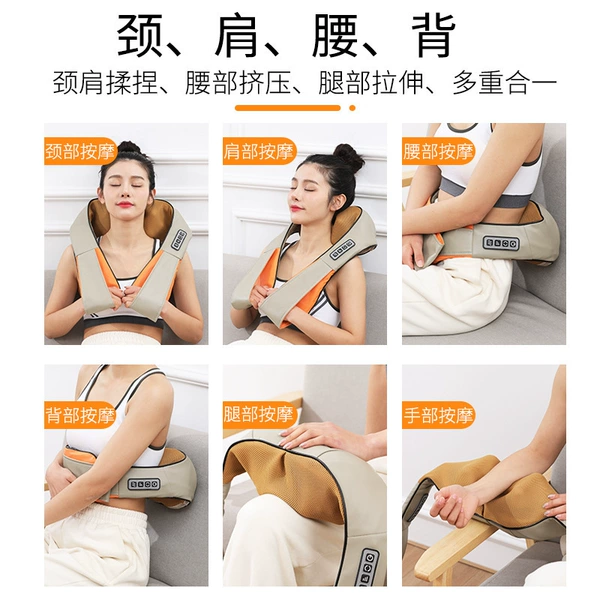 颈、肩、腰、背

颈肩揉捏、腰部挤压、腿部拉伸、多重合一

颈部按摩

肩部按摩

腰部按摩

背部按摩

腿部按摩

手部按摩