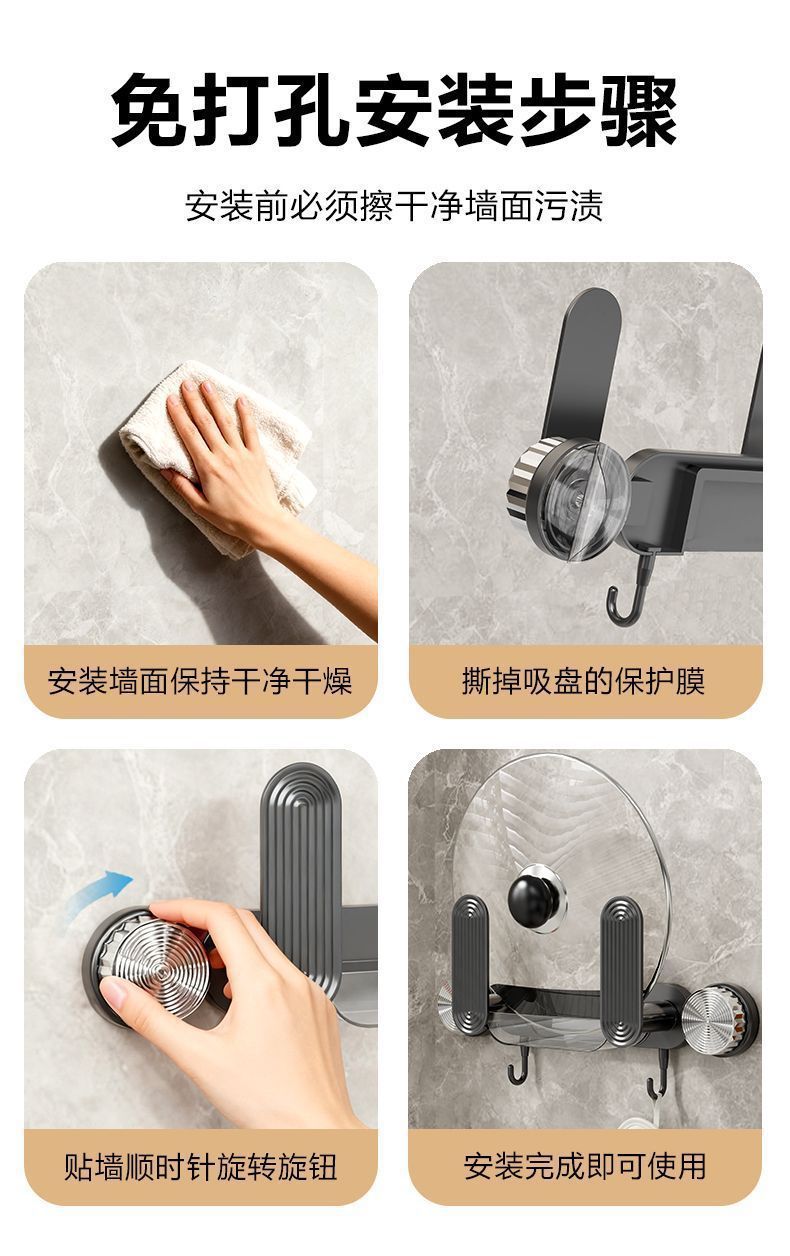 免打孔安装步骤

安装前必须擦干净墙面污渍

安装墙面保持干净干燥

撕掉吸盘的保护膜

贴墙顺时针旋转旋钮

安装完成即可使用