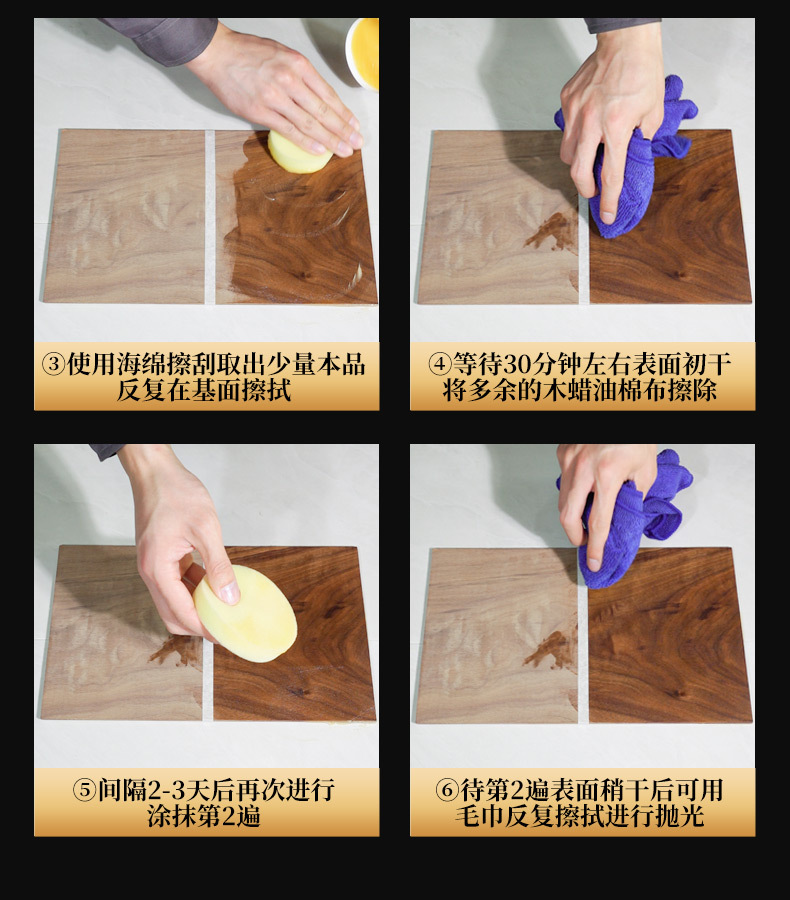 ③使用海绵擦刮取出少量本品
反复在基面擦拭

④等待30分钟左右表面初干
将多余的木蜡油棉布擦除

⑤间隔2-3天后再次进行
涂抹第2遍

⑥待第2遍表面稍干后可用
毛巾反复擦拭进行抛光