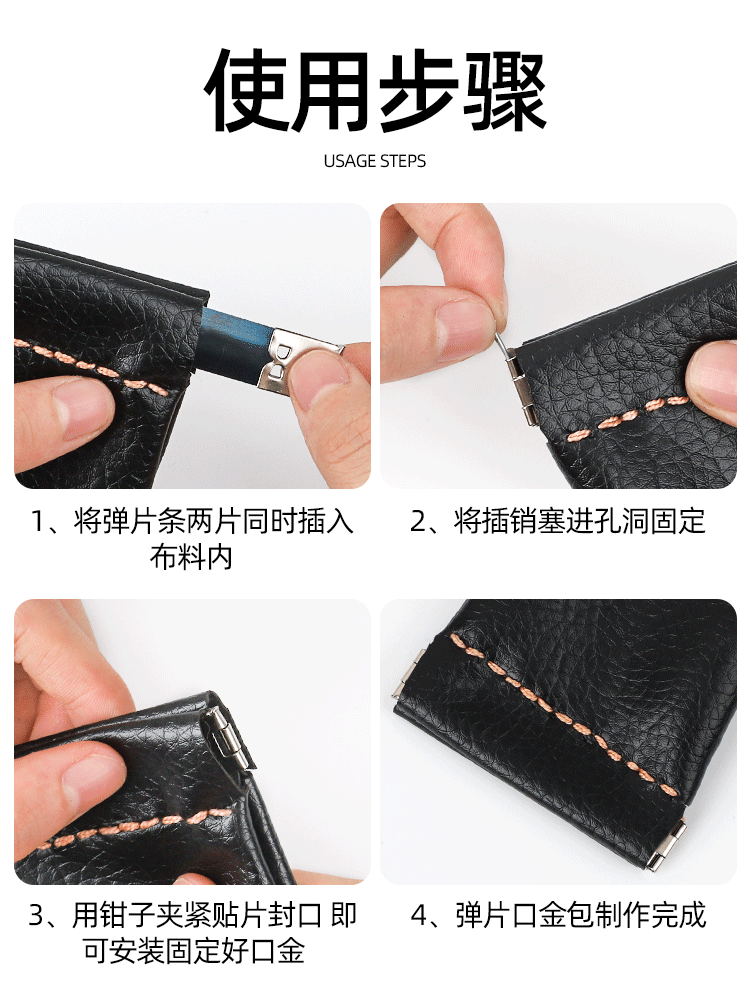 使用步骤

USAGE STEPS

1、将弹片条两片同时插入布料内

2、将插销塞进孔洞固定

3、用钳子夹紧贴片封口 即可安装固定好口金

4、弹片口金包制作完成