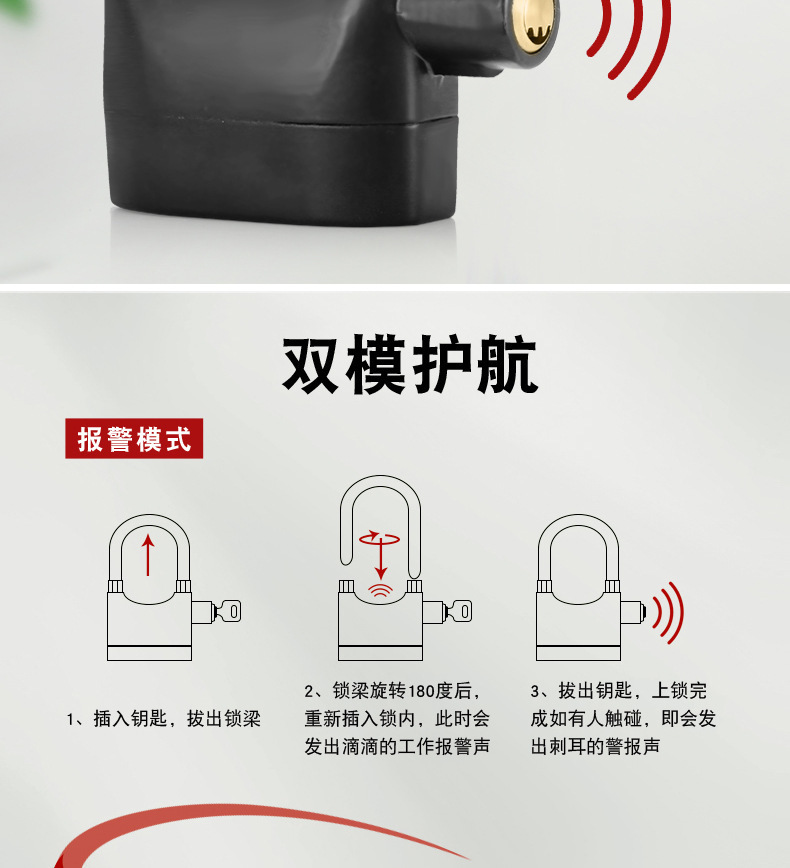 双模护航

报警模式

1、插入钥匙，拔出锁梁

2、锁梁旋转180度后，重新插入锁内，此时会发出滴滴的工作报警声

3、拔出钥匙，上锁完成如有人触碰，即会发出刺耳的警报声