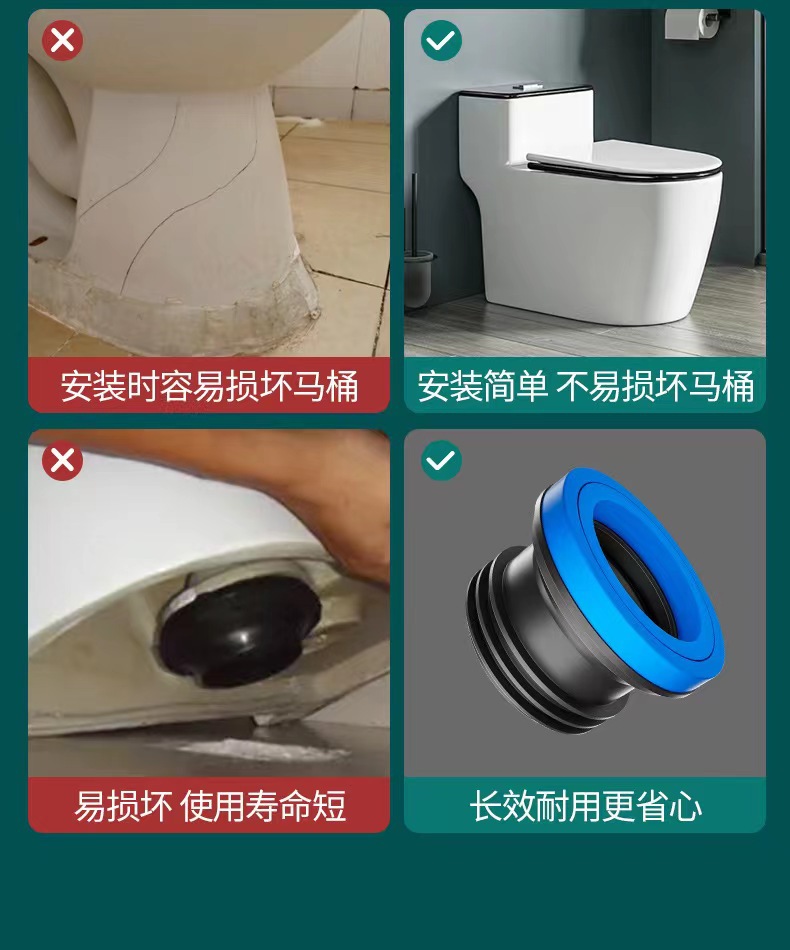 安装时容易损坏马桶

安装简单 不易损坏马桶

易损坏 使用寿命短

长效耐用更省心