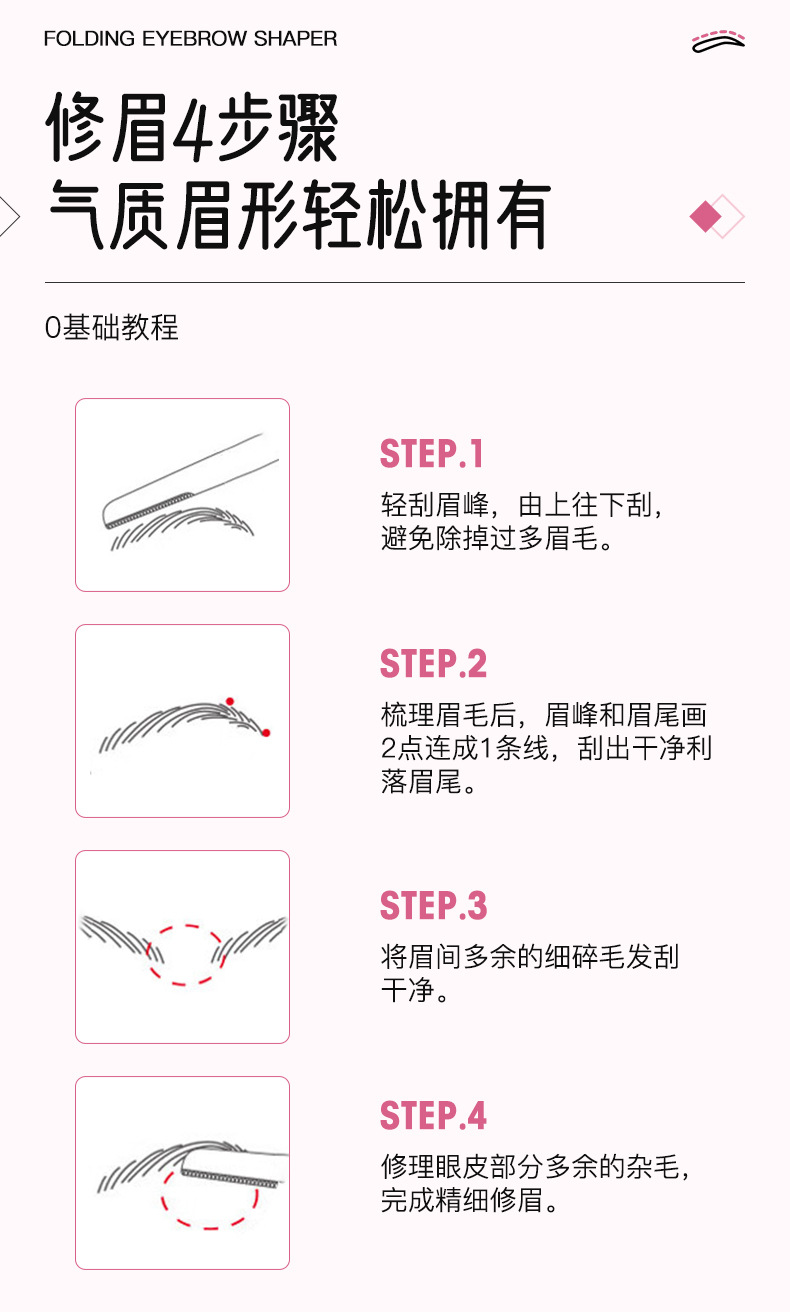 FOLDING EYEBROW SHAPER

修眉4步骤
气质眉形轻松拥有

0基础教程

STEP.1
轻刮眉峰，由上往下刮，避免除掉过多眉毛。

STEP.2
梳理眉毛后，眉峰和眉尾画2点连成1条线，刮出干净利落眉尾。

STEP.3
将眉间多余的细碎毛发刮干净。

STEP.4
修理眼皮部分多余的杂毛，完成精细修眉。