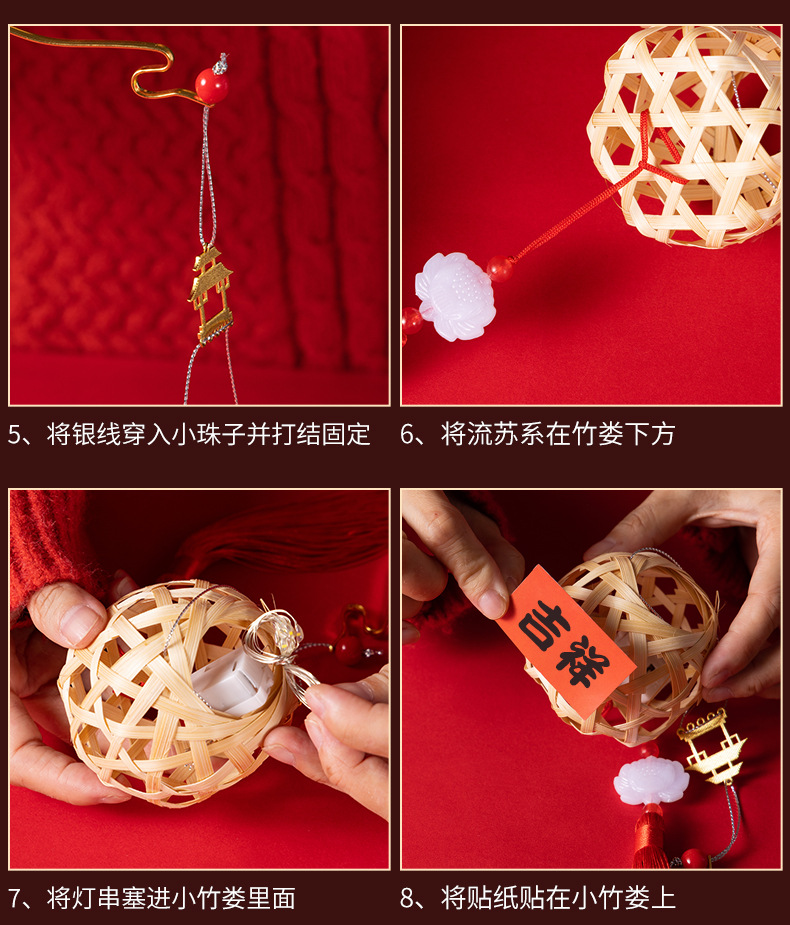 5、将银线穿入小珠子并打结固定

6、将流苏系在竹篓下方

7、将灯串塞进小竹篓里面

吉祥

8、将贴纸贴在小竹篓上