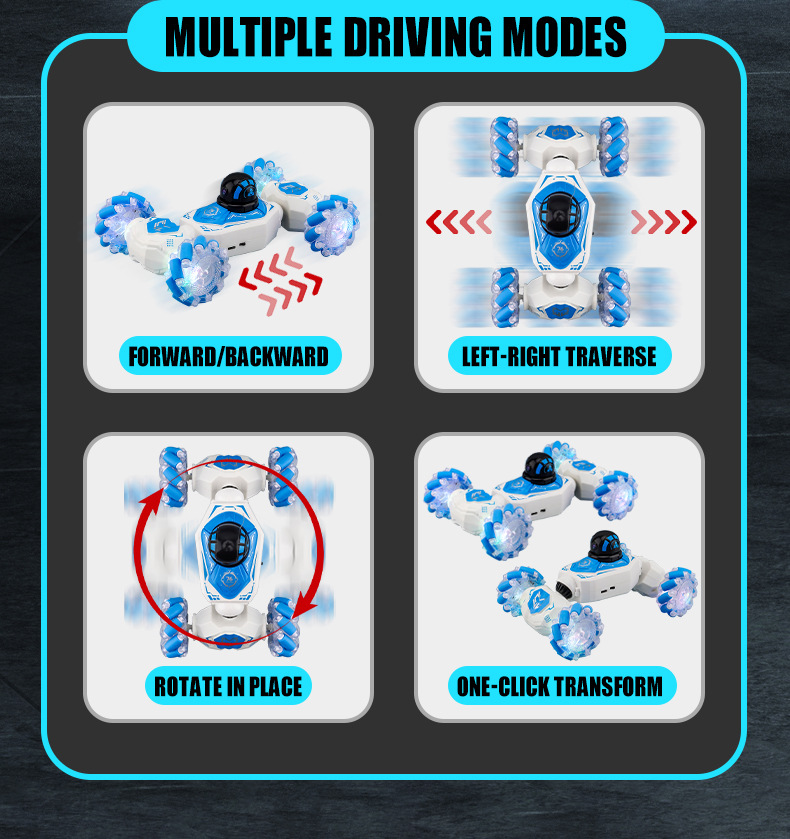 MULTIPLE DRIVING MODES

FORWARD/BACKWARD

LEFT-RIGHT TRAVERSE

ROTATE IN PLACE

ONE-CLICK TRANSFORM