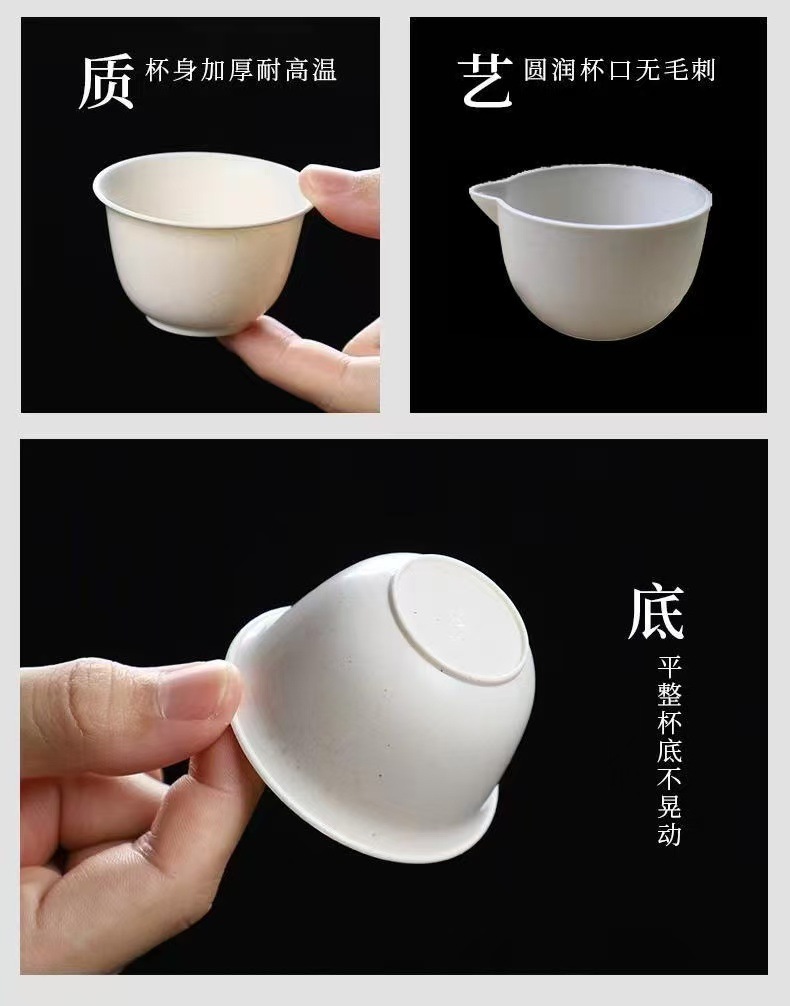 质 杯身加厚耐高温

艺 圆润杯口无毛刺

底

平整杯底不晃动