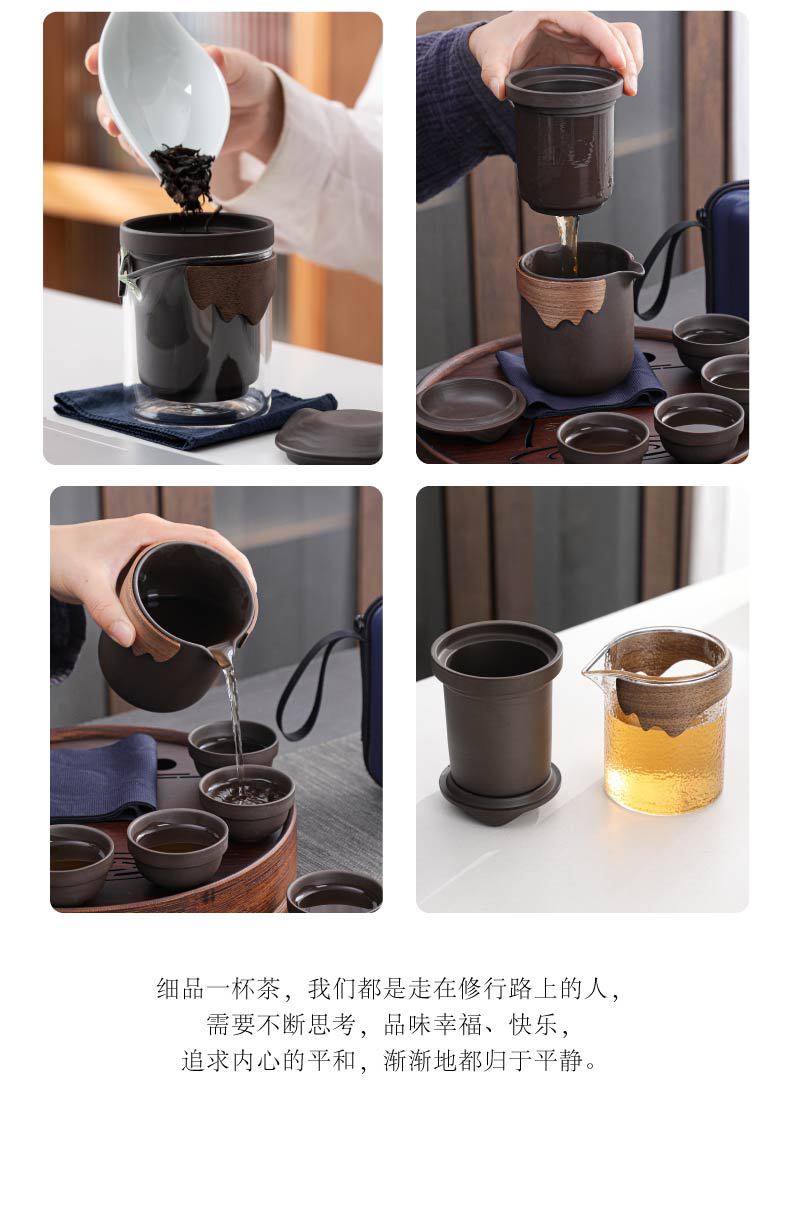 细品一杯茶，我们都是走在修行路上的人，
需要不断思考，品味幸福、快乐，
追求内心的平和，渐渐地都归于平静。