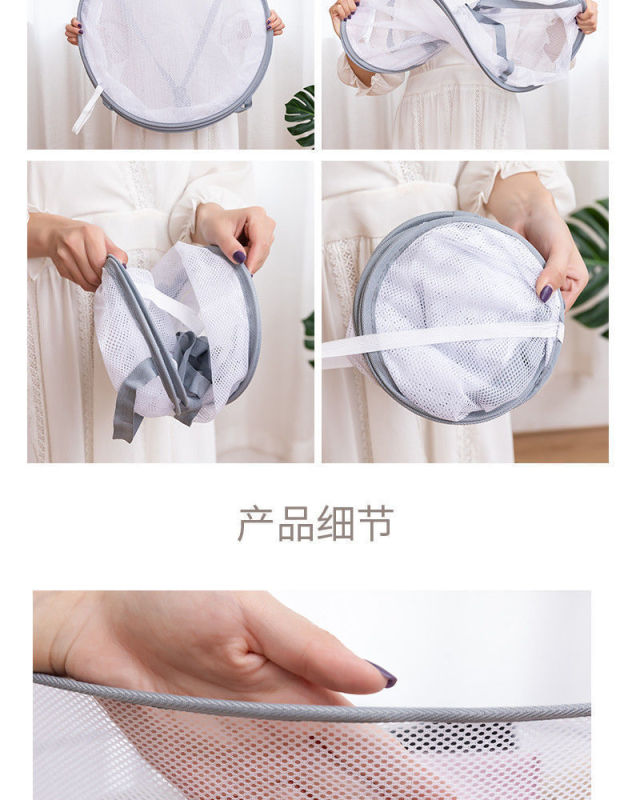 产品细节