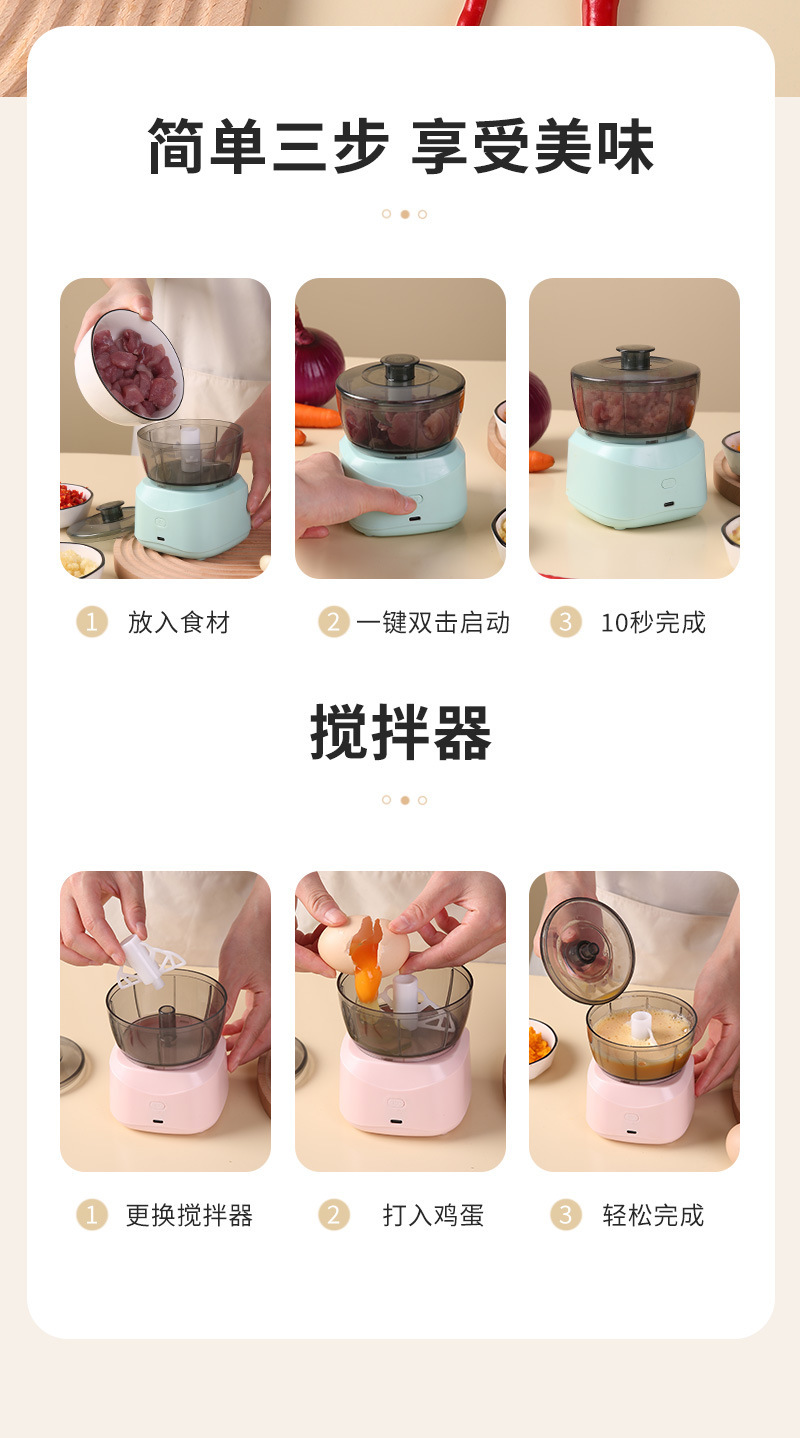 简单三步 享受美味

1 放入食材

2 一键双击启动

3 10秒完成

搅拌器

1 更换搅拌器

2 打入鸡蛋

3 轻松完成