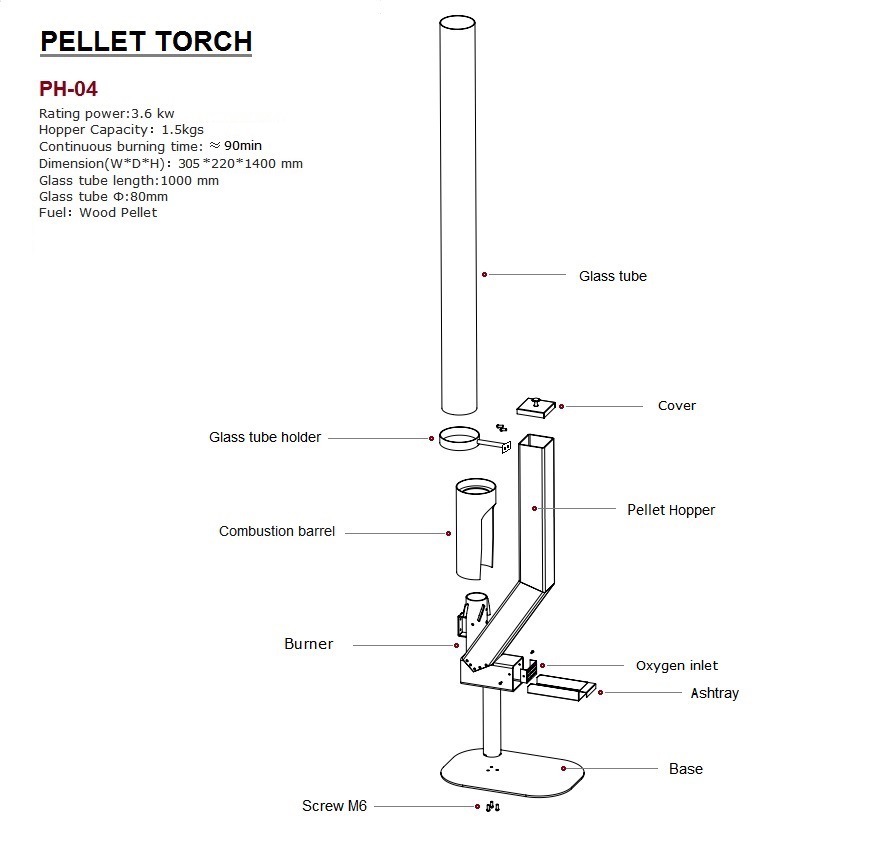 PELLET TORCH

PH-04

Rating power:3.6 kw
Hopper Capacity: 1.5kgs
Continuous burning time: ≈ 90min
Dimension(W*D*H): 305*220*1400 mm
Glass tube length:1000 mm
Glass tube Φ:80mm
Fuel: Wood Pellet

Glass tube

Cover

Glass tube holder

Pellet Hopper

Combustion barrel

Burner

Oxygen inlet

Ashtray

Base

Screw M6