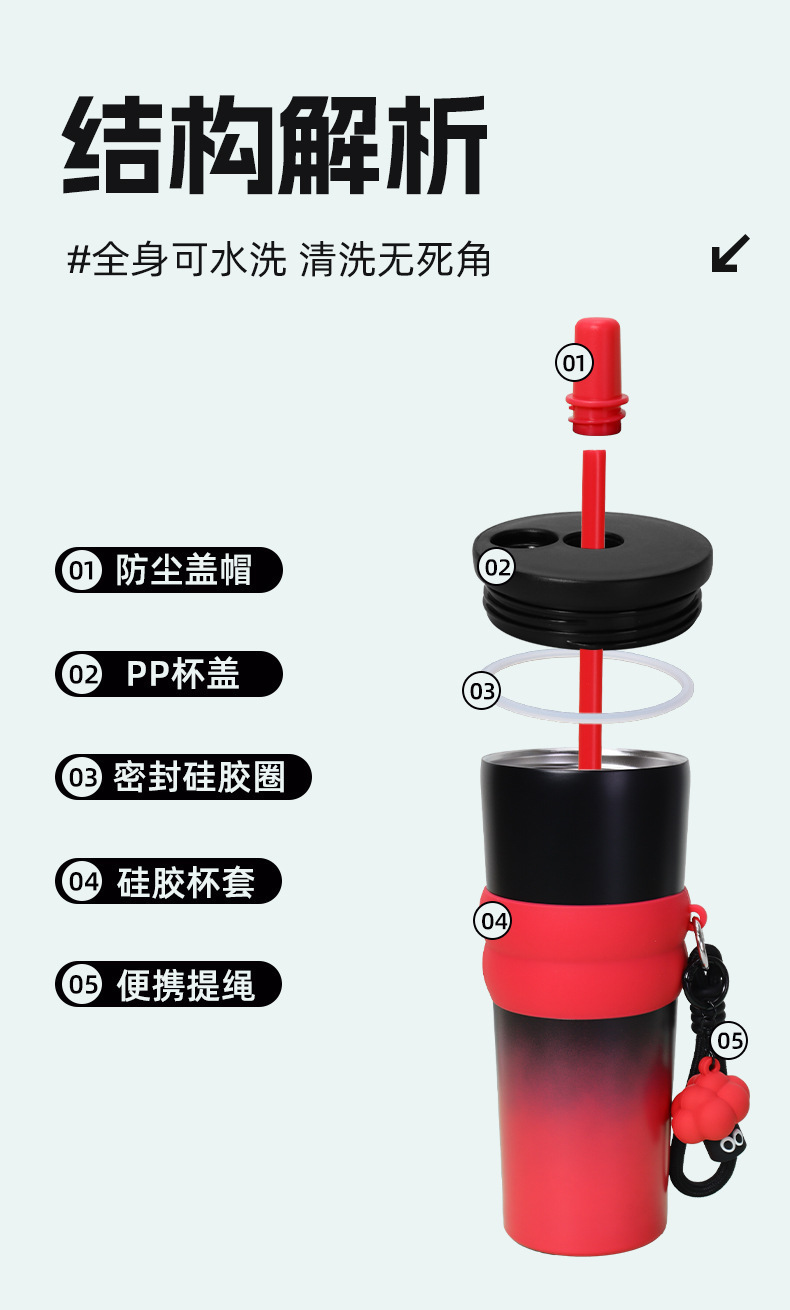 结构解析

#全身可水洗 清洗无死角

01 防尘盖帽

02 PP杯盖

03 密封硅胶圈

04 硅胶杯套

05 便携提绳

01

02

03

04

05