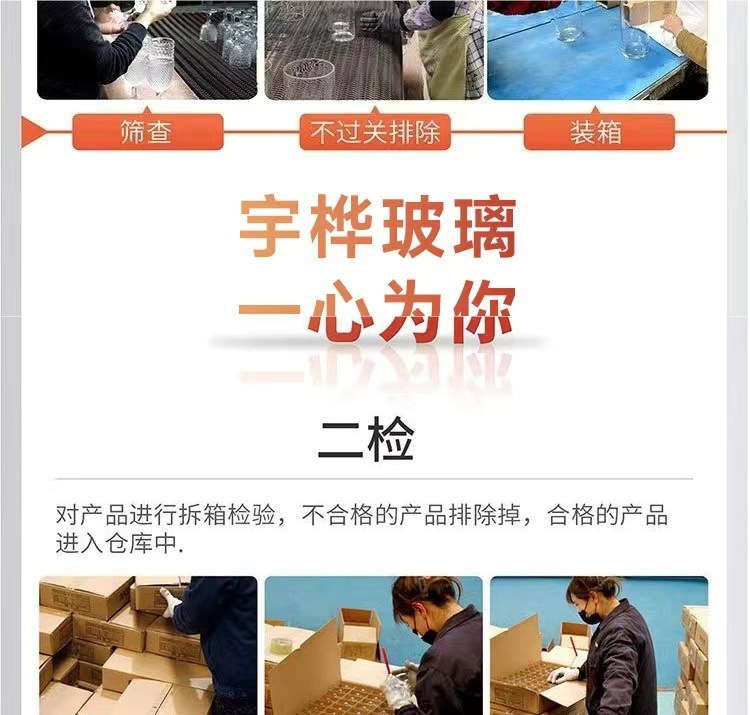 筛查

不过关排除

装箱

宇桦玻璃
一心为你

二检

对产品进行拆箱检验，不合格的产品排除掉，合格的产品进入仓库中.