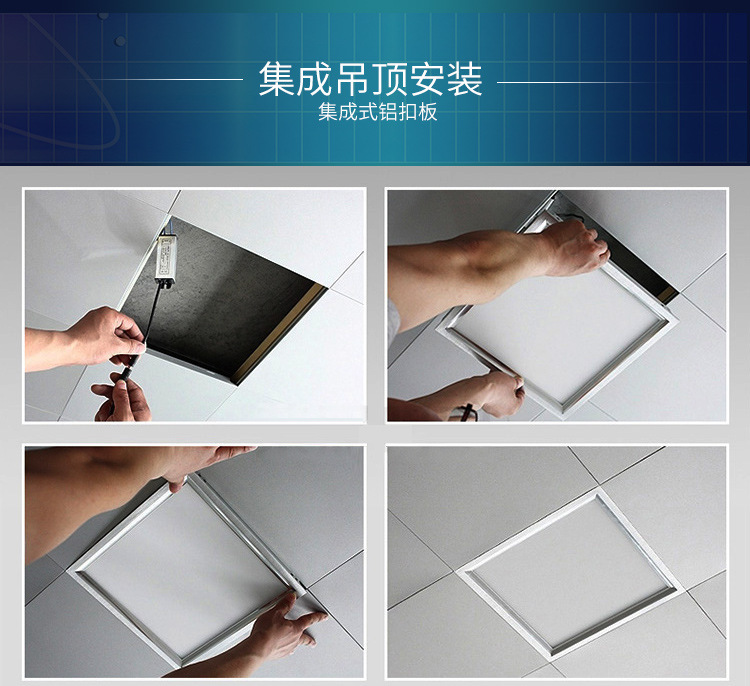 集成吊顶安装
集成式铝扣板