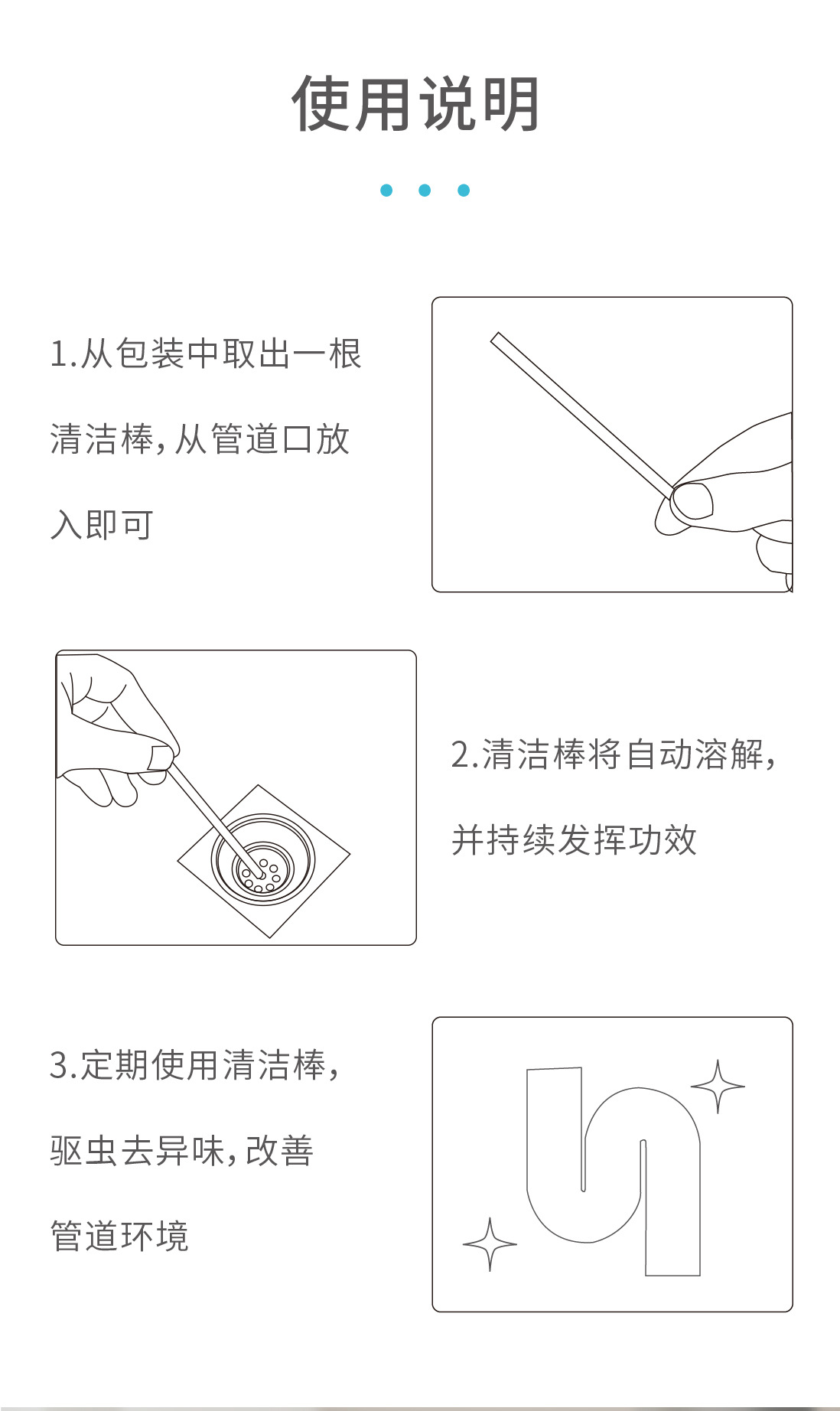 使用说明

1.从包装中取出一根清洁棒,从管道口放入即可

2.清洁棒将自动溶解,并持续发挥功效

3.定期使用清洁棒,驱虫去异味,改善管道环境