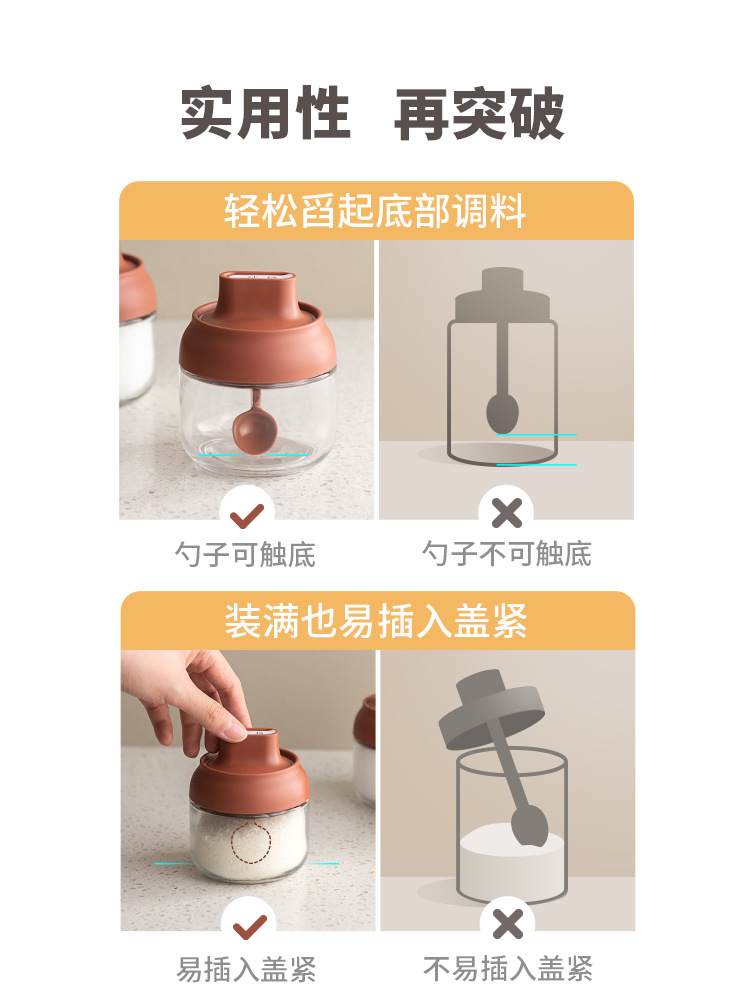 实用性 再突破

轻松舀起底部调料

勺子可触底

勺子不可触底

装满也易插入盖紧

易插入盖紧

不易插入盖紧