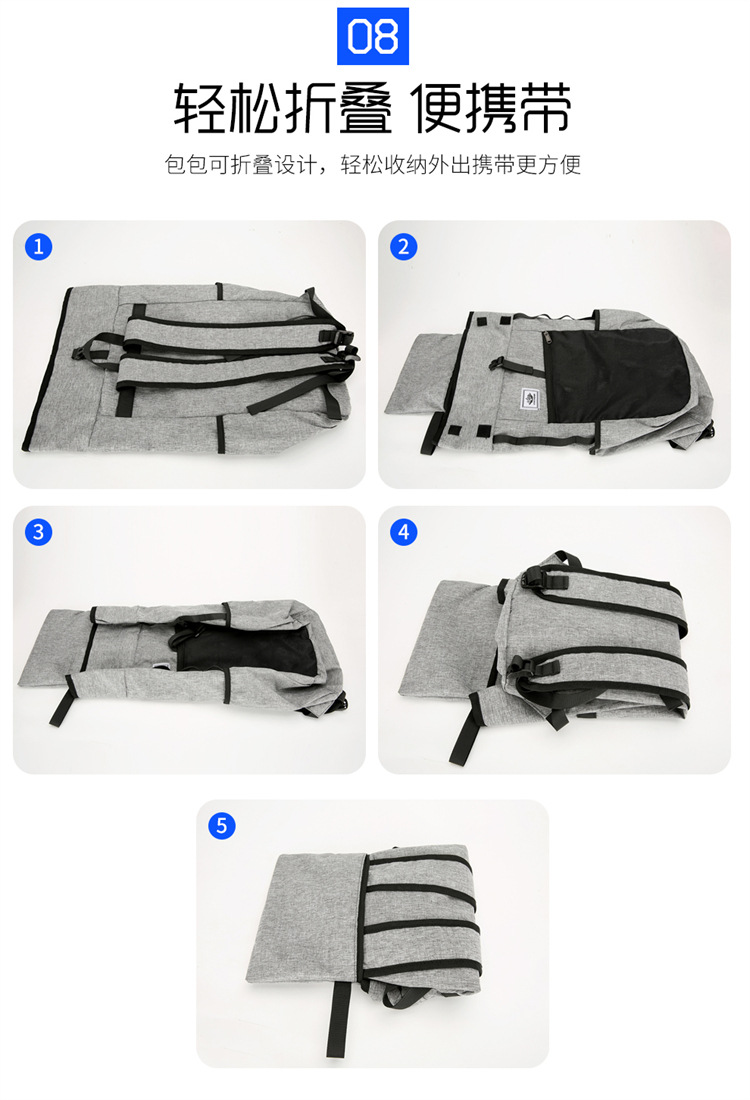 08

轻松折叠 便携带

包包可折叠设计，轻松收纳外出携带更方便

1

2

3

4

5