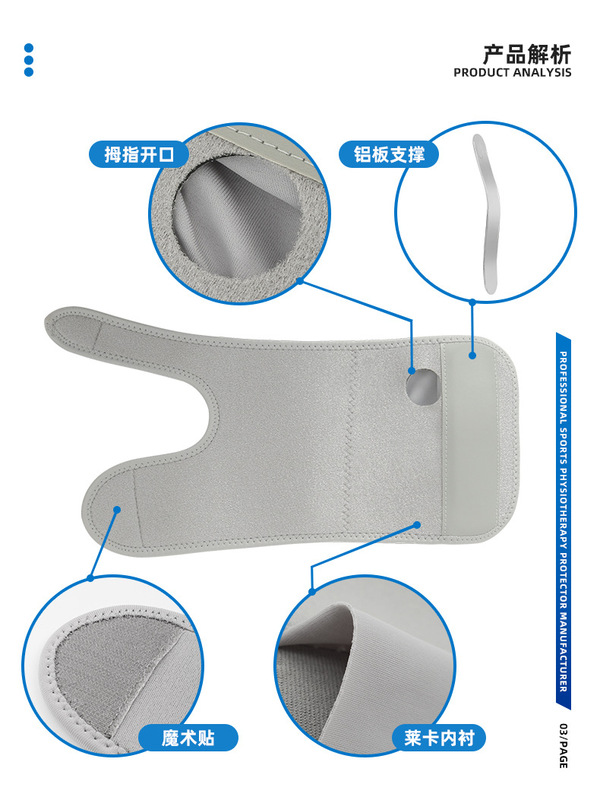 产品解析
PRODUCT ANALYSIS

拇指开口

铝板支撑

PROFESSIONAL SPORTS PHYSIOTHERAPY PROTECTOR MANUFACTURER

魔术贴

莱卡内衬

03/PAGE