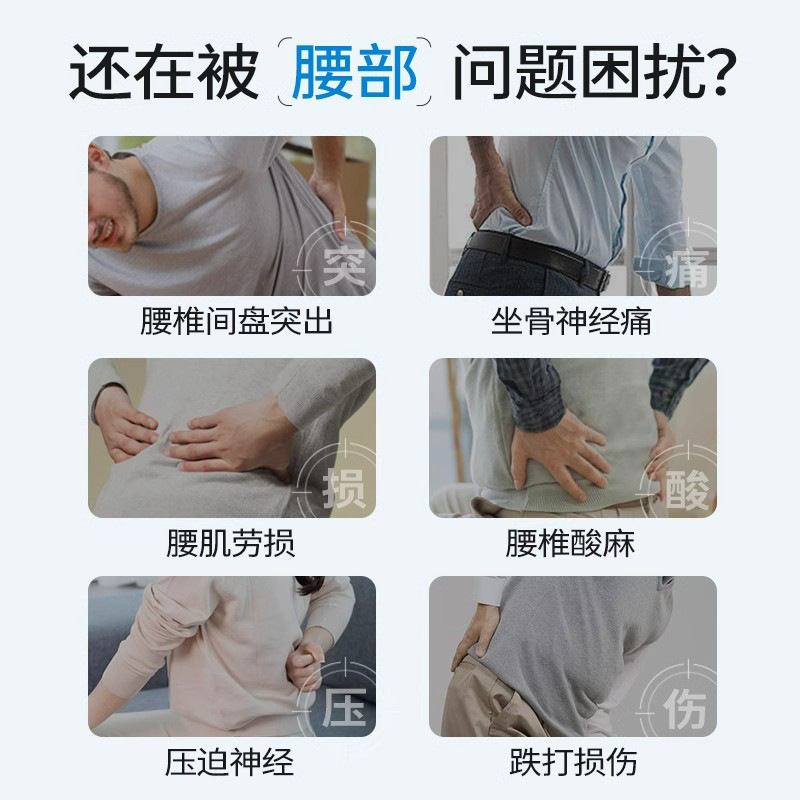 还在被 腰部 问题困扰?

突
腰椎间盘突出

痛
坐骨神经痛

损
腰肌劳损

酸
腰椎酸麻

压
压迫神经

伤
跌打损伤