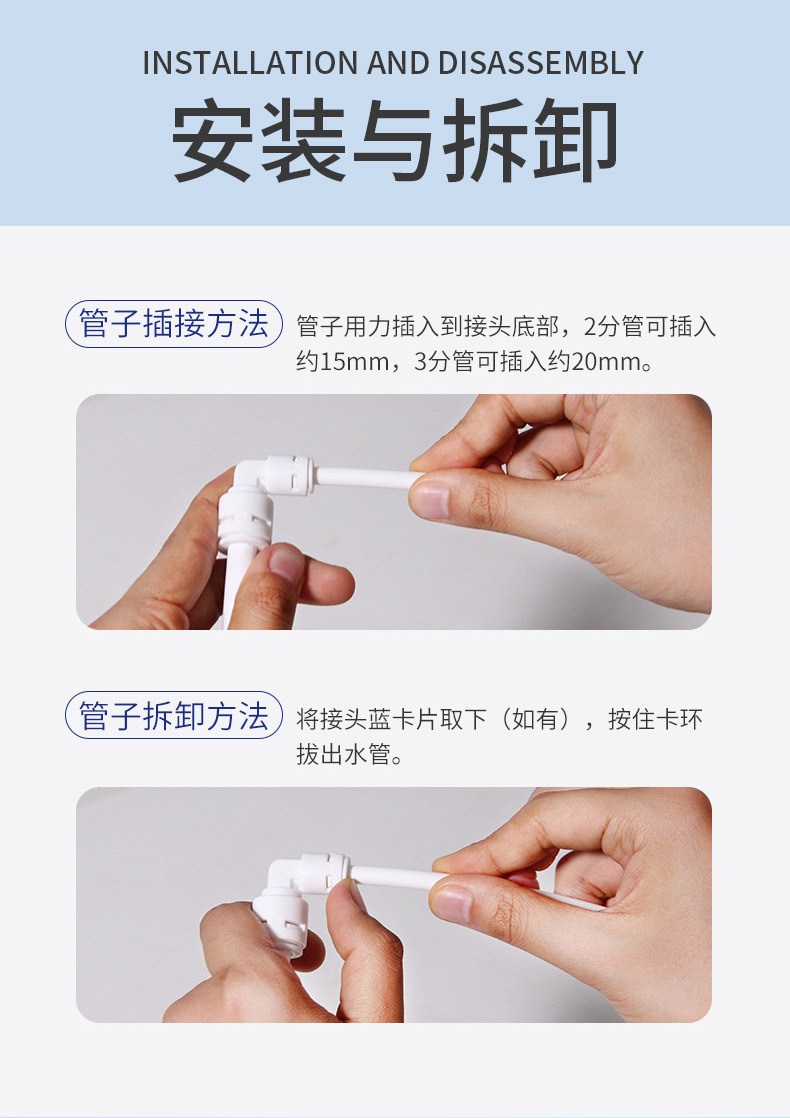 INSTALLATION AND DISASSEMBLY
安装与拆卸

管子插接方法
管子用力插入到接头底部，2分管可插入约15mm，3分管可插入约20mm。

管子拆卸方法
将接头蓝卡片取下（如有），按住卡环拔出水管。