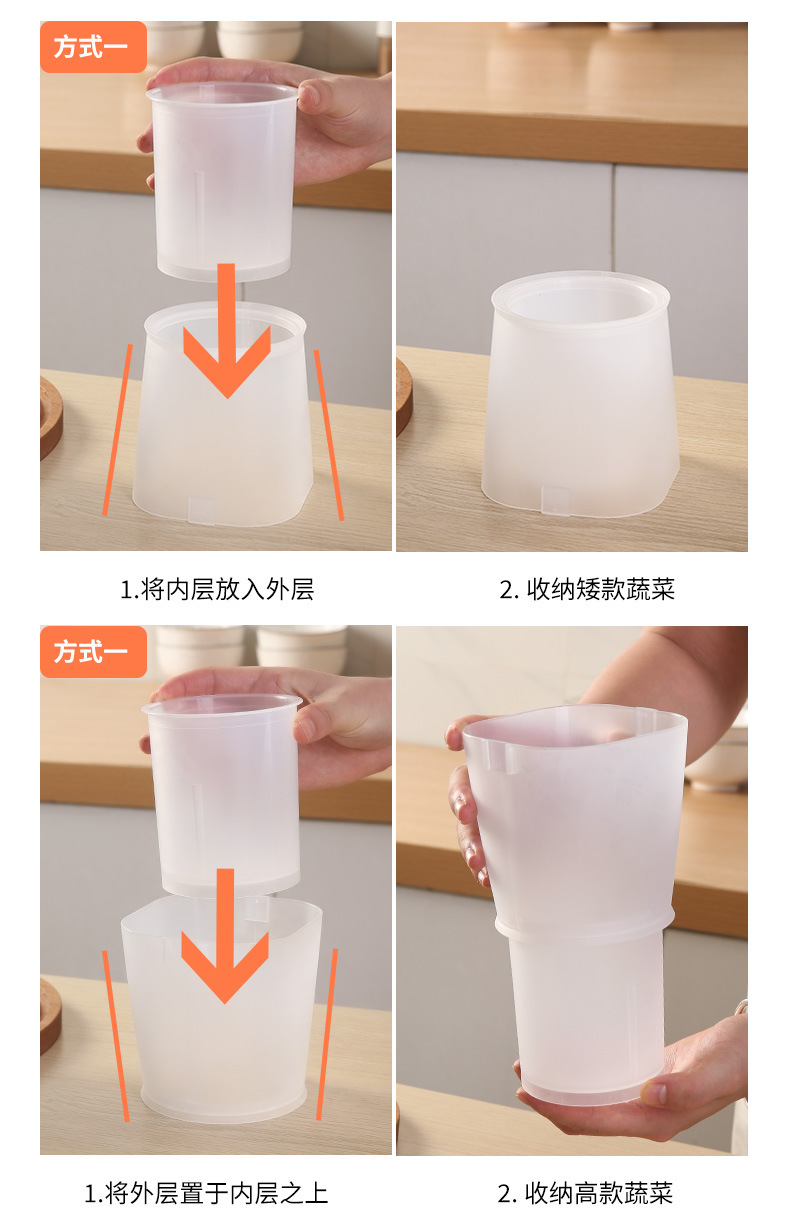 方式一

1.将内层放入外层

2. 收纳矮款蔬菜

方式一

1.将外层置于内层之上

2. 收纳高款蔬菜