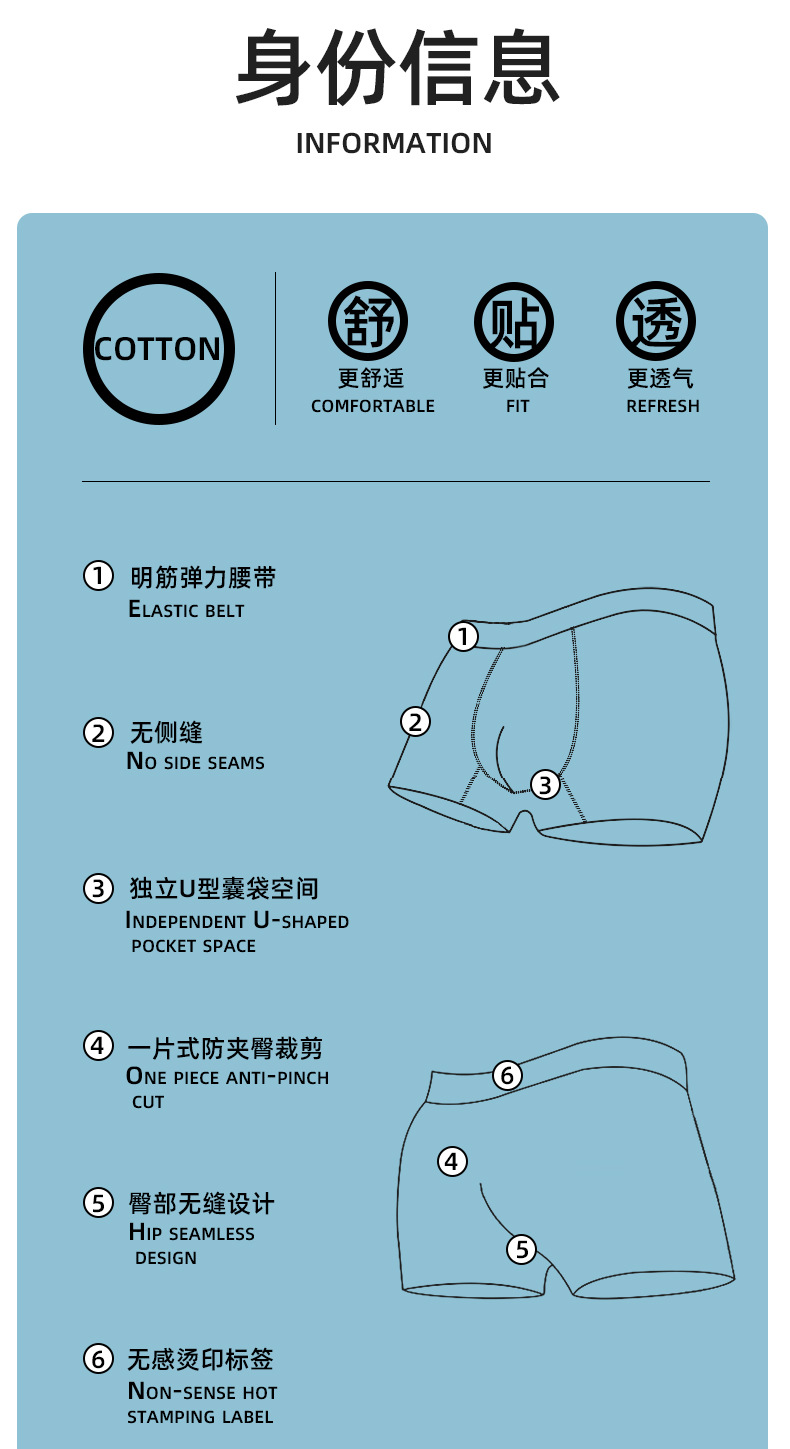 身份信息
INFORMATION

COTTON

舒
更舒适
COMFORTABLE

贴
更贴合
FIT

透
更透气
REFRESH

① 明筋弹力腰带
ELASTIC BELT

② 无侧缝
NO SIDE SEAMS

③ 独立U型囊袋空间
INDEPENDENT U-SHAPED POCKET SPACE

④ 一片式防夹臀裁剪
ONE PIECE ANTI-PINCH CUT

⑤ 臀部无缝设计
HIP SEAMLESS DESIGN

⑥ 无感烫印标签
NON-SENSE HOT STAMPING LABEL

①
②
③
⑥
④
⑤