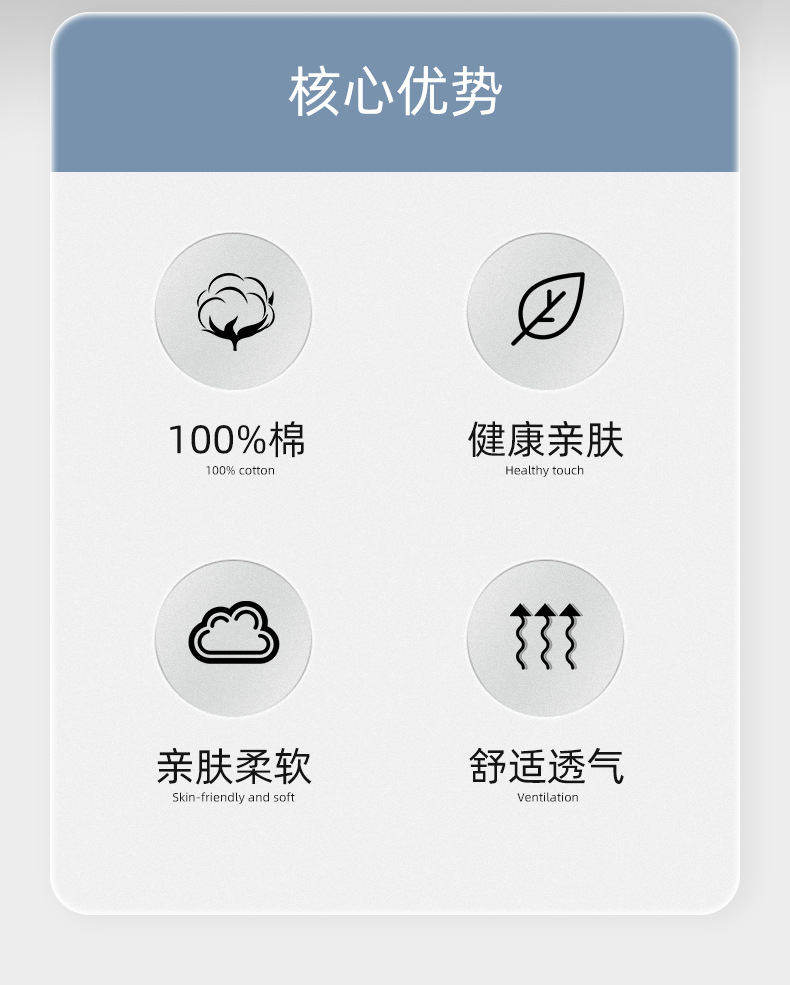 核心优势

100%棉
100% cotton

健康亲肤
Healthy touch

亲肤柔软
Skin-friendly and soft

舒适透气
Ventilation