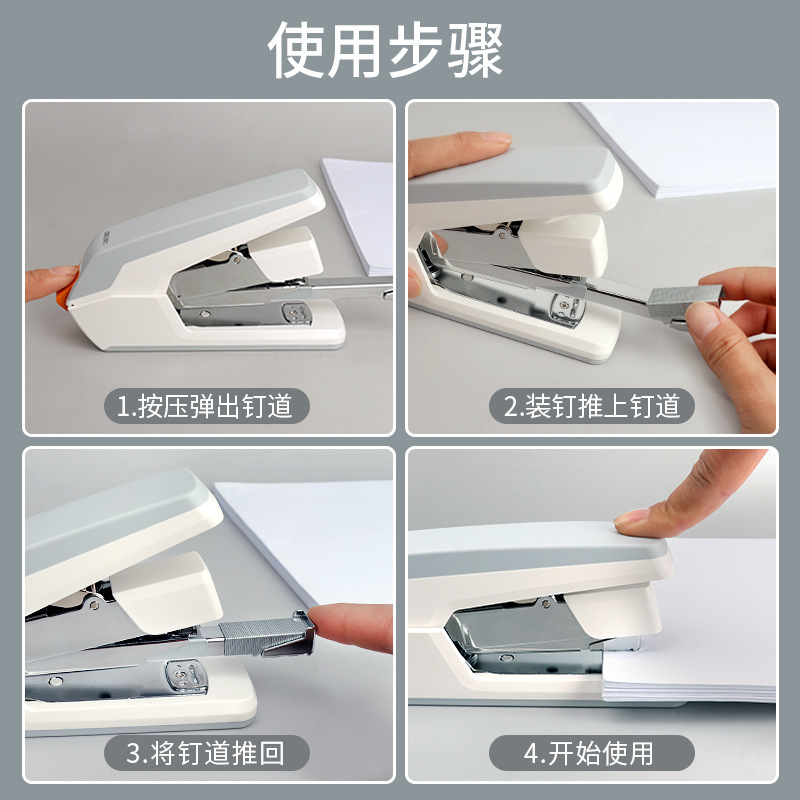 使用步骤

1.按压弹出钉道

2.装钉推上钉道

3.将钉道推回

4.开始使用