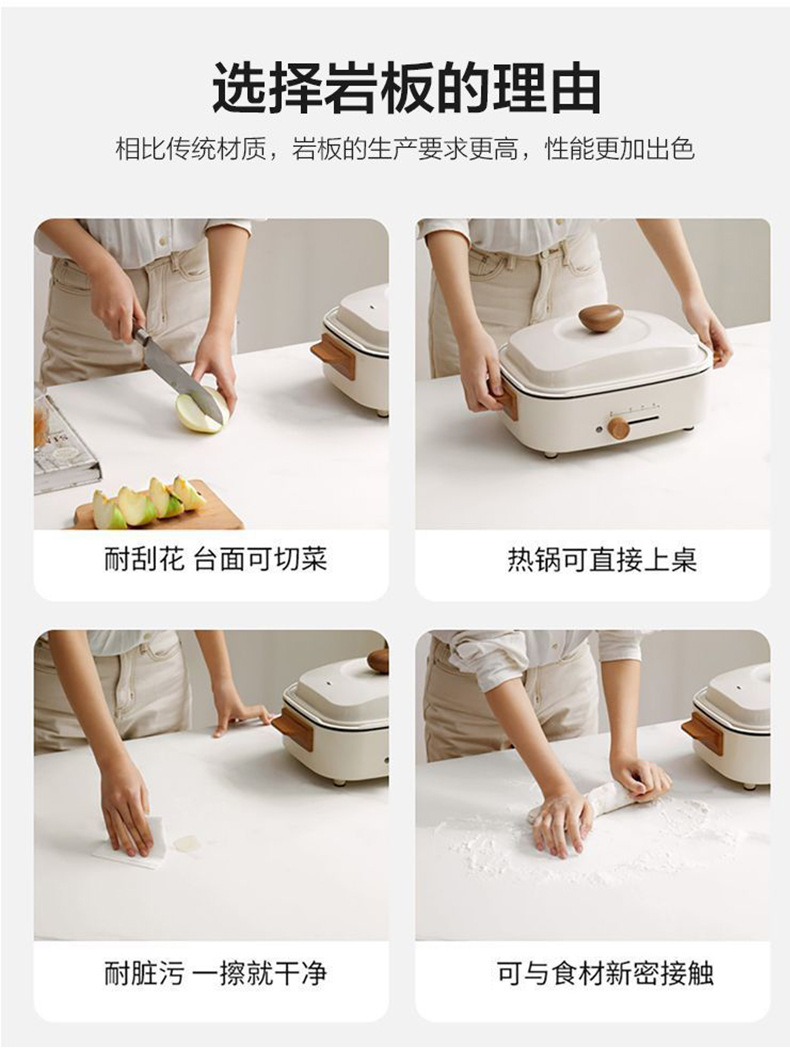 选择岩板的理由

相比传统材质，岩板的生产要求更高，性能更加出色

耐刮花 台面可切菜

热锅可直接上桌

耐脏污 一擦就干净

可与食材新密接触