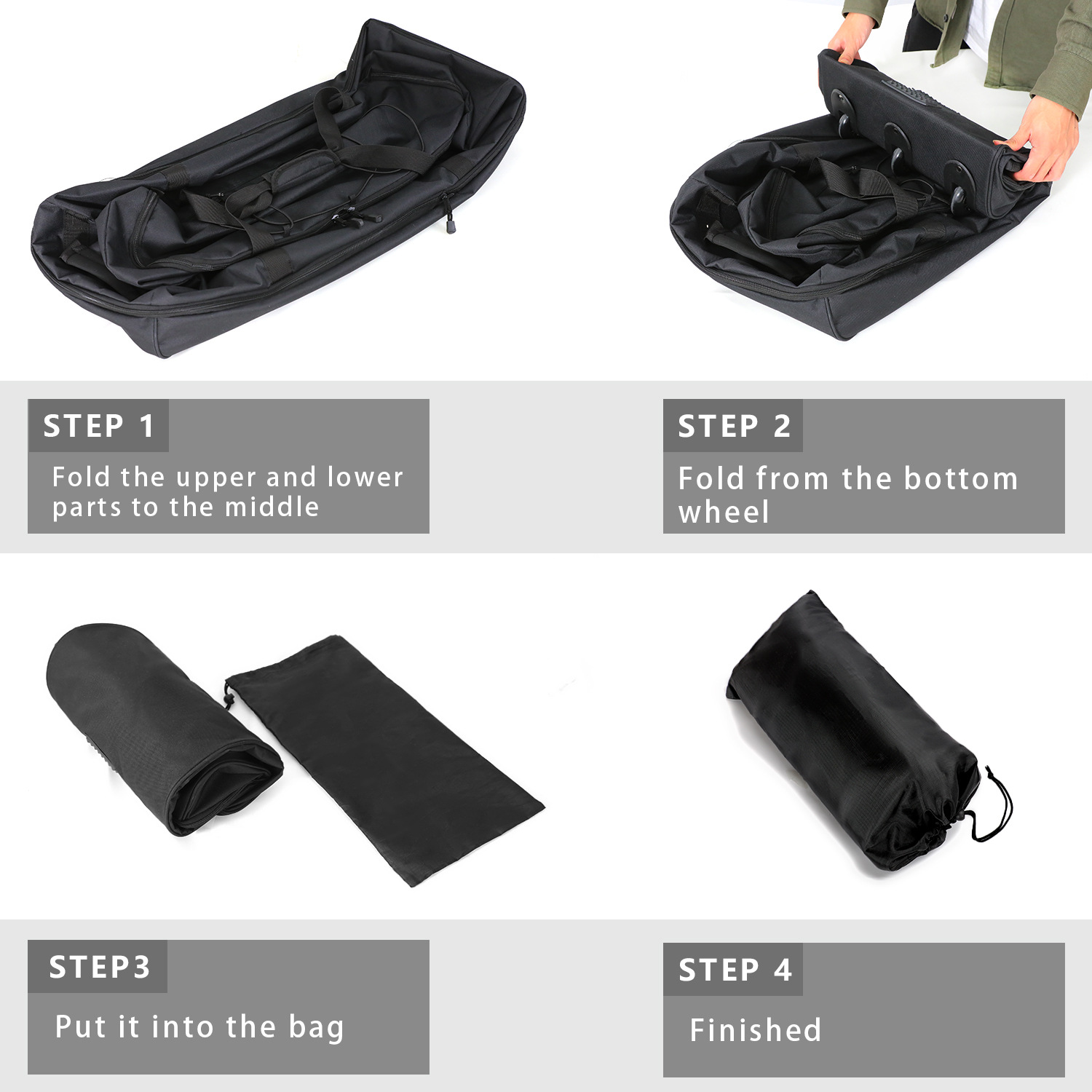 STEP 1
Fold the upper and lower parts to the middle

STEP 2
Fold from the bottom wheel

STEP3
Put it into the bag

STEP 4
Finished