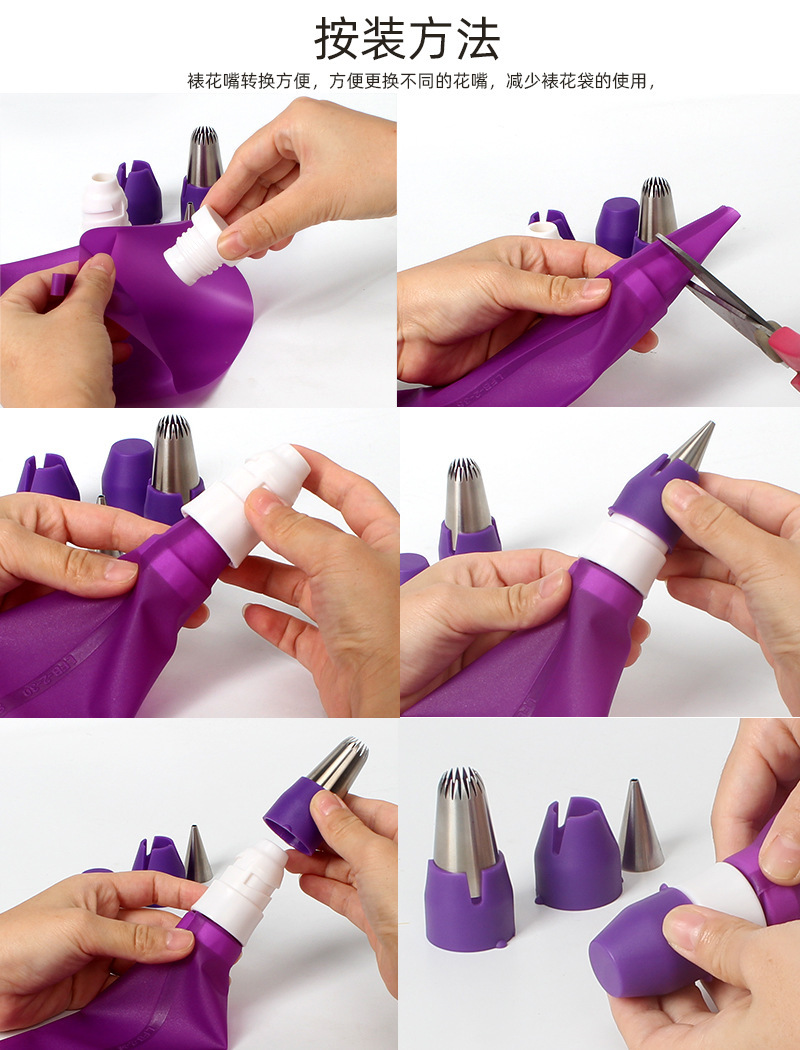 按装方法

裱花嘴转换方便，方便更换不同的花嘴，减少裱花袋的使用，