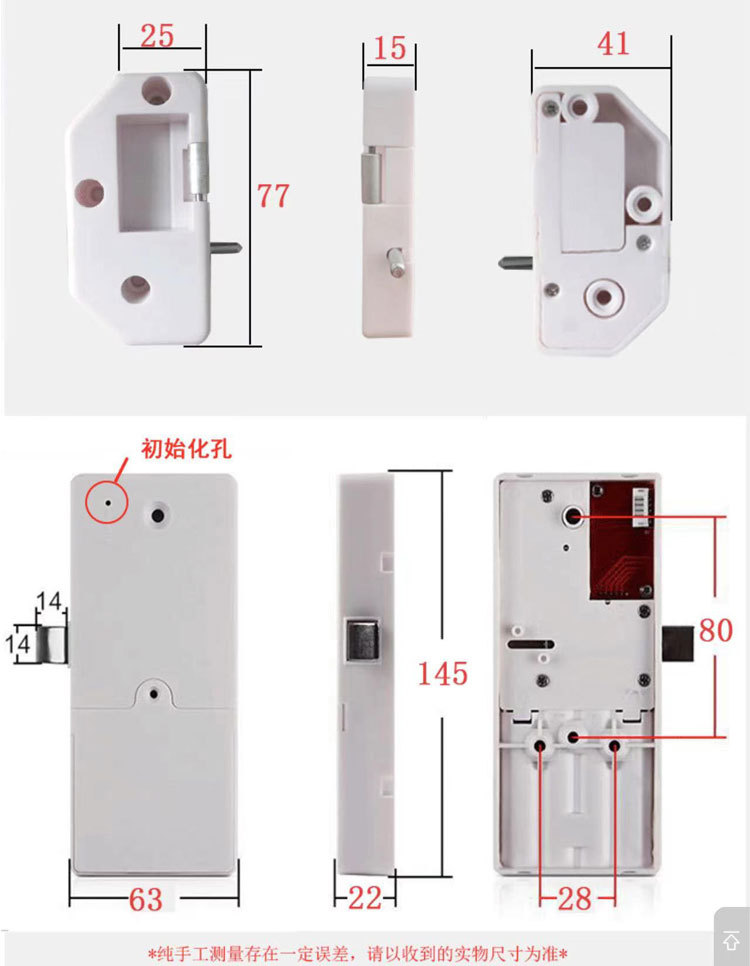 25

15

41

77

初始化孔

14

14

145

80

63

22

28

*纯手工测量存在一定误差，请以收到的实物尺寸为准*