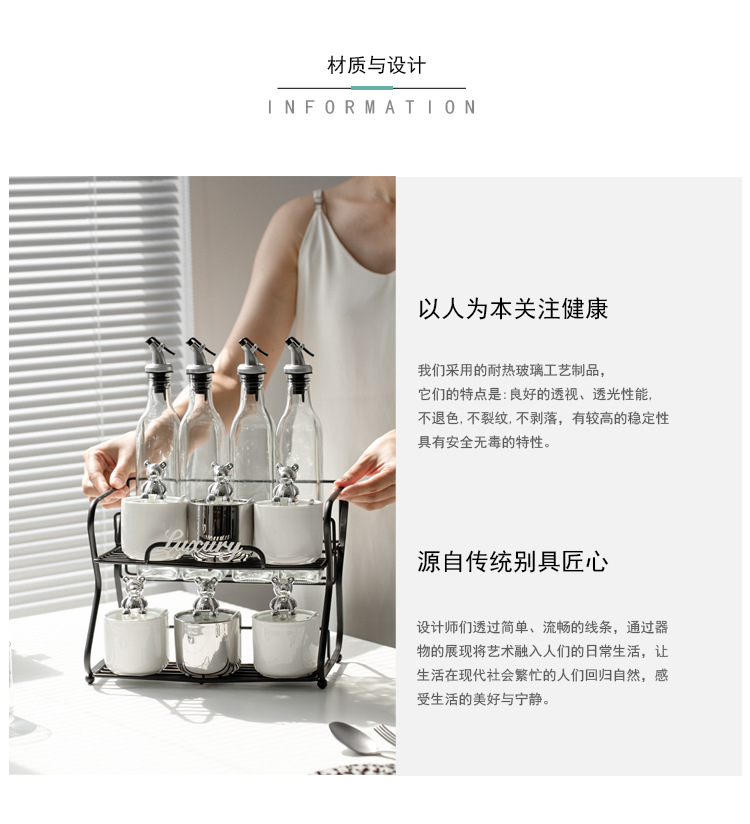 材质与设计

INFORMATION

Luxury

以人为本关注健康

我们采用的耐热玻璃工艺制品，
它们的特点是：良好的透视、透光性能，
不退色，不裂纹，不剥落，有较高的稳定性
具有安全无毒的特性。

源自传统别具匠心

设计师们透过简单、流畅的线条，通过器物的展现将艺术融入人们的日常生活，让生活在现代社会繁忙的人们回归自然，感受生活的美好与宁静。