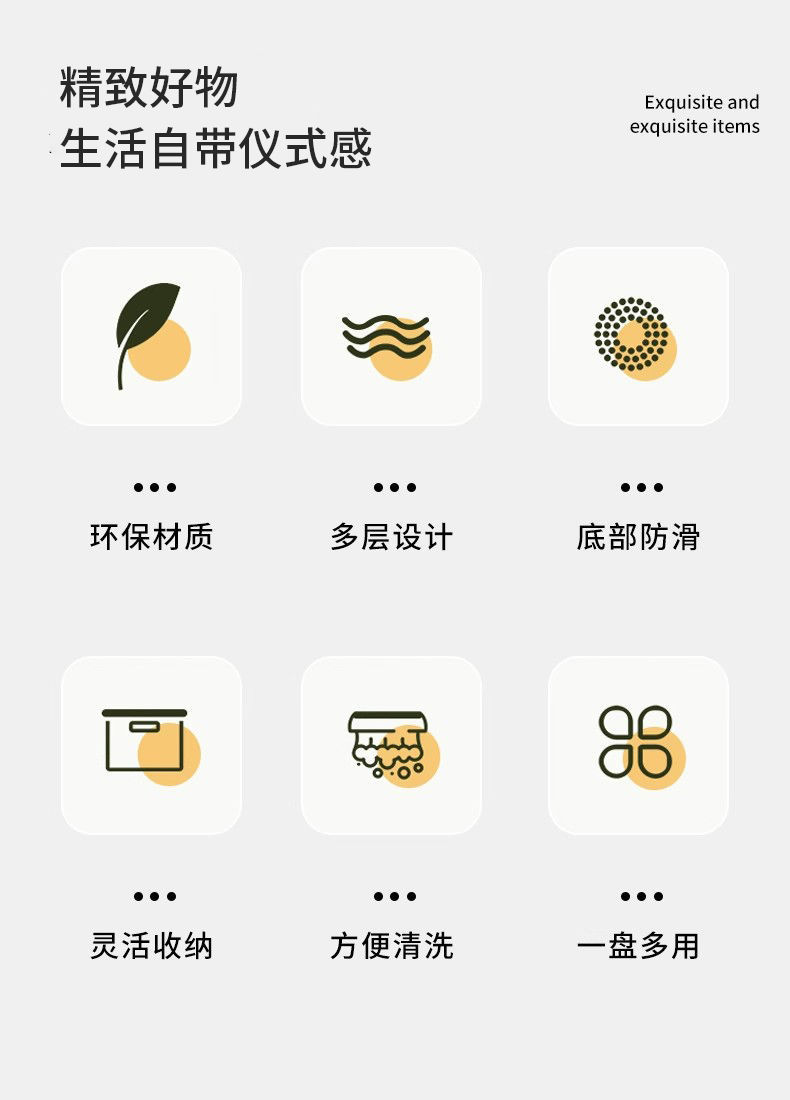 精致好物
生活自带仪式感

Exquisite and
exquisite items

•••
环保材质

•••
多层设计

•••
底部防滑

•••
灵活收纳

•••
方便清洗

•••
一盘多用