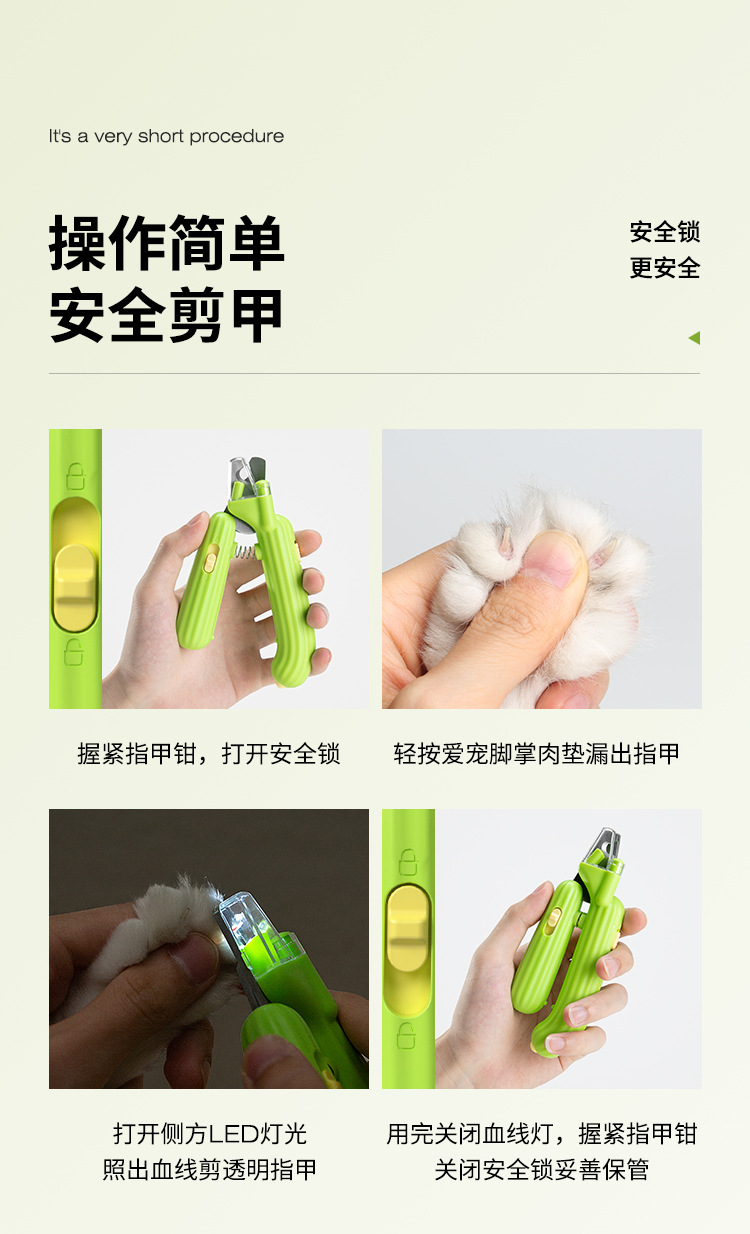 It's a very short procedure

操作简单
安全剪甲

安全锁
更安全

握紧指甲钳，打开安全锁

轻按爱宠脚掌肉垫漏出指甲

打开侧方LED灯光
照出血线剪透明指甲

用完关闭血线灯，握紧指甲钳
关闭安全锁妥善保管