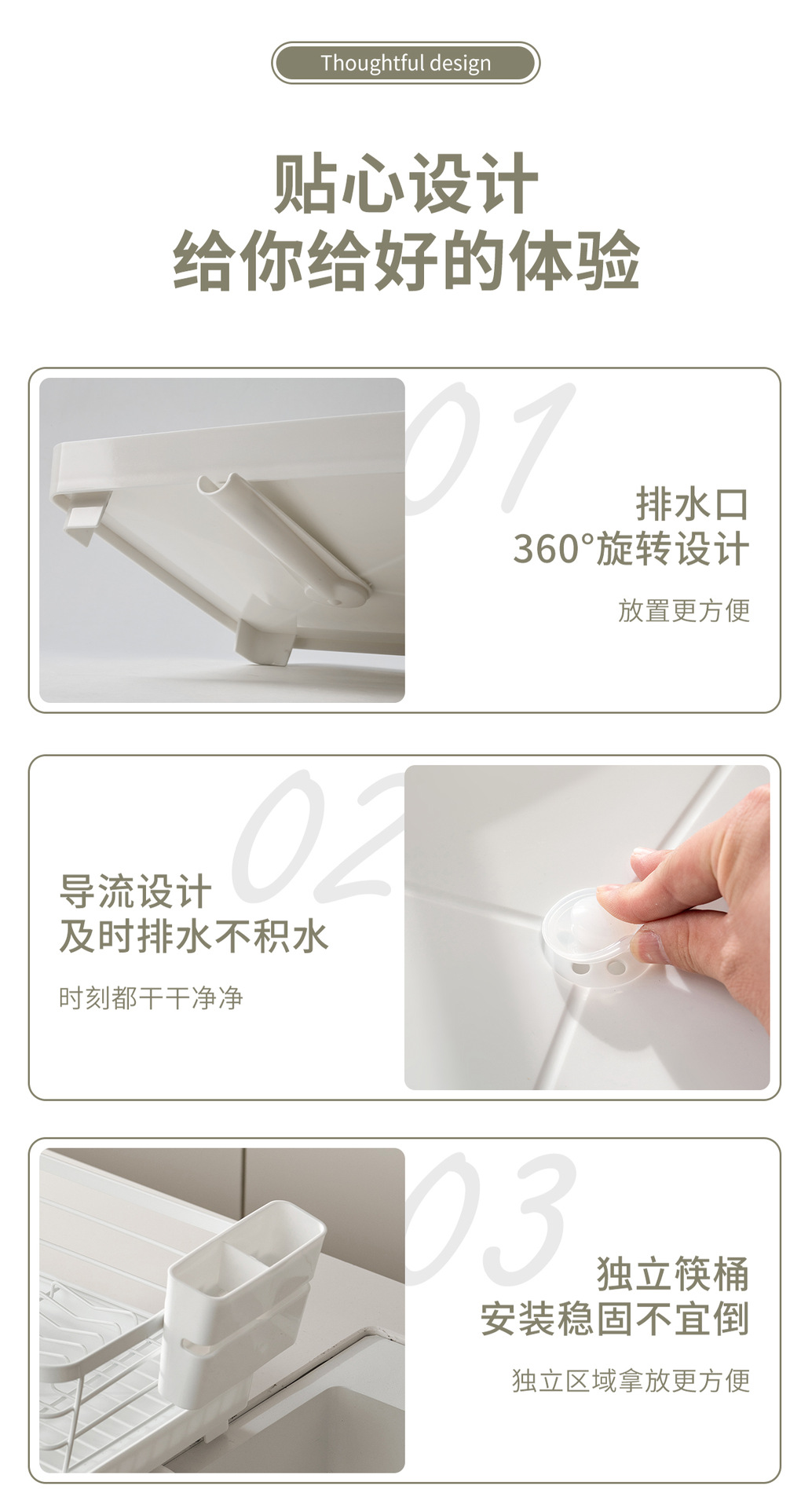 Thoughtful design

贴心设计
给你给好的体验

01

排水口
360°旋转设计

放置更方便

02

导流设计
及时排水不积水

时刻都干干净净

03

独立筷桶
安装稳固不宜倒

独立区域拿放更方便