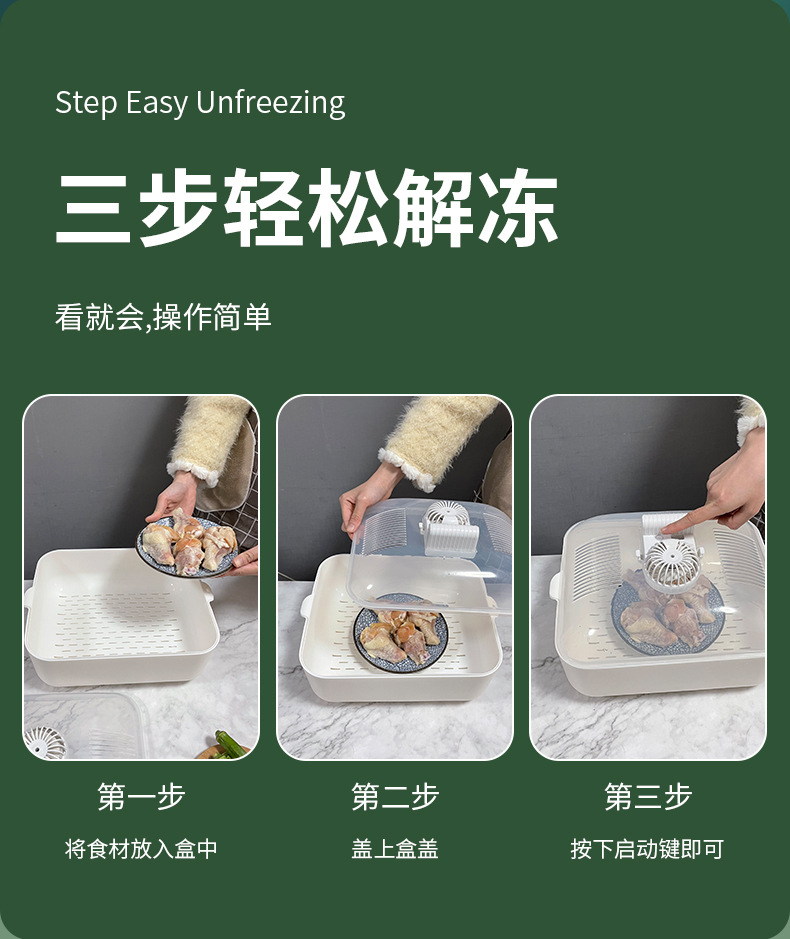 Step Easy Unfreezing

三步轻松解冻

看就会,操作简单

第一步

将食材放入盒中

第二步

盖上盒盖

第三步

按下启动键即可