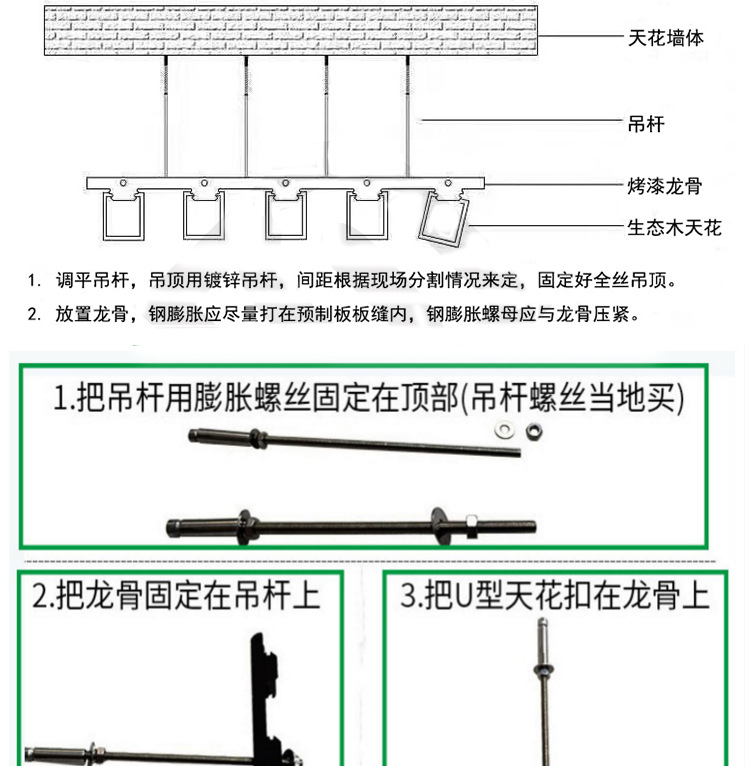 天花墙体

吊杆

烤漆龙骨

生态木天花

1. 调平吊杆，吊顶用镀锌吊杆，间距根据现场分割情况来定，固定好全丝吊顶。

2. 放置龙骨，钢膨胀应尽量打在预制板板缝内，钢膨胀螺母应与龙骨压紧。

1.把吊杆用膨胀螺丝固定在顶部(吊杆螺丝当地买)

2.把龙骨固定在吊杆上

3.把U型天花扣在龙骨上