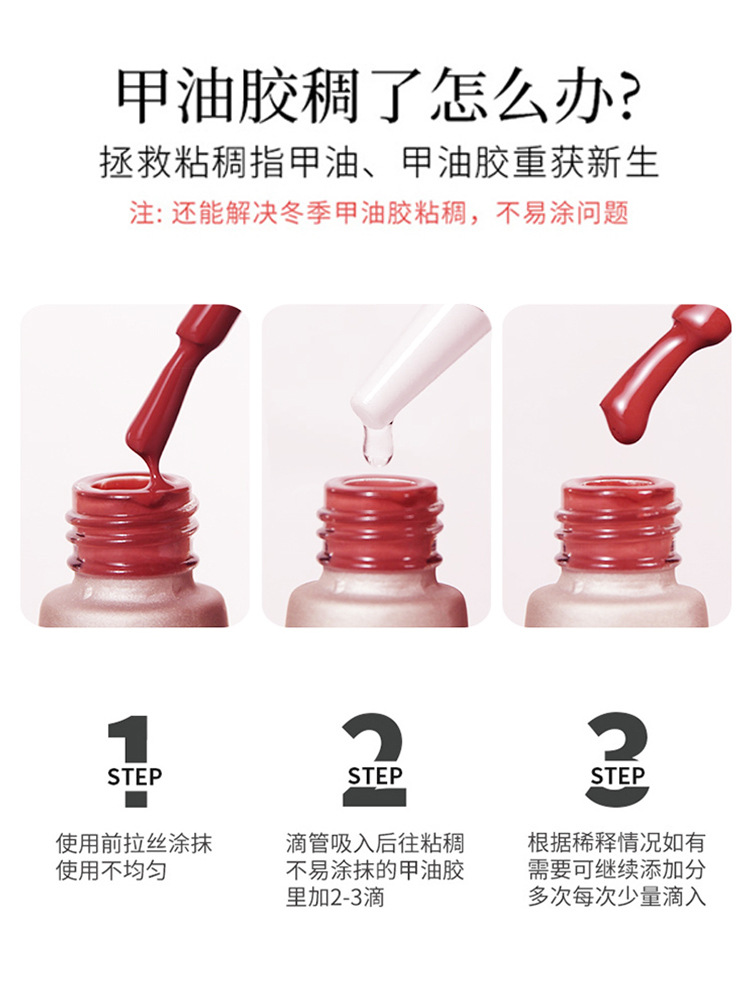 甲油胶稠了怎么办?

拯救粘稠指甲油、甲油胶重获新生

注: 还能解决冬季甲油胶粘稠，不易涂问题

1 STEP

使用前拉丝涂抹使用不均匀

2 STEP

滴管吸入后往粘稠不易涂抹的甲油胶里加2-3滴

3 STEP

根据稀释情况如有需要可继续添加分多次每次少量滴入