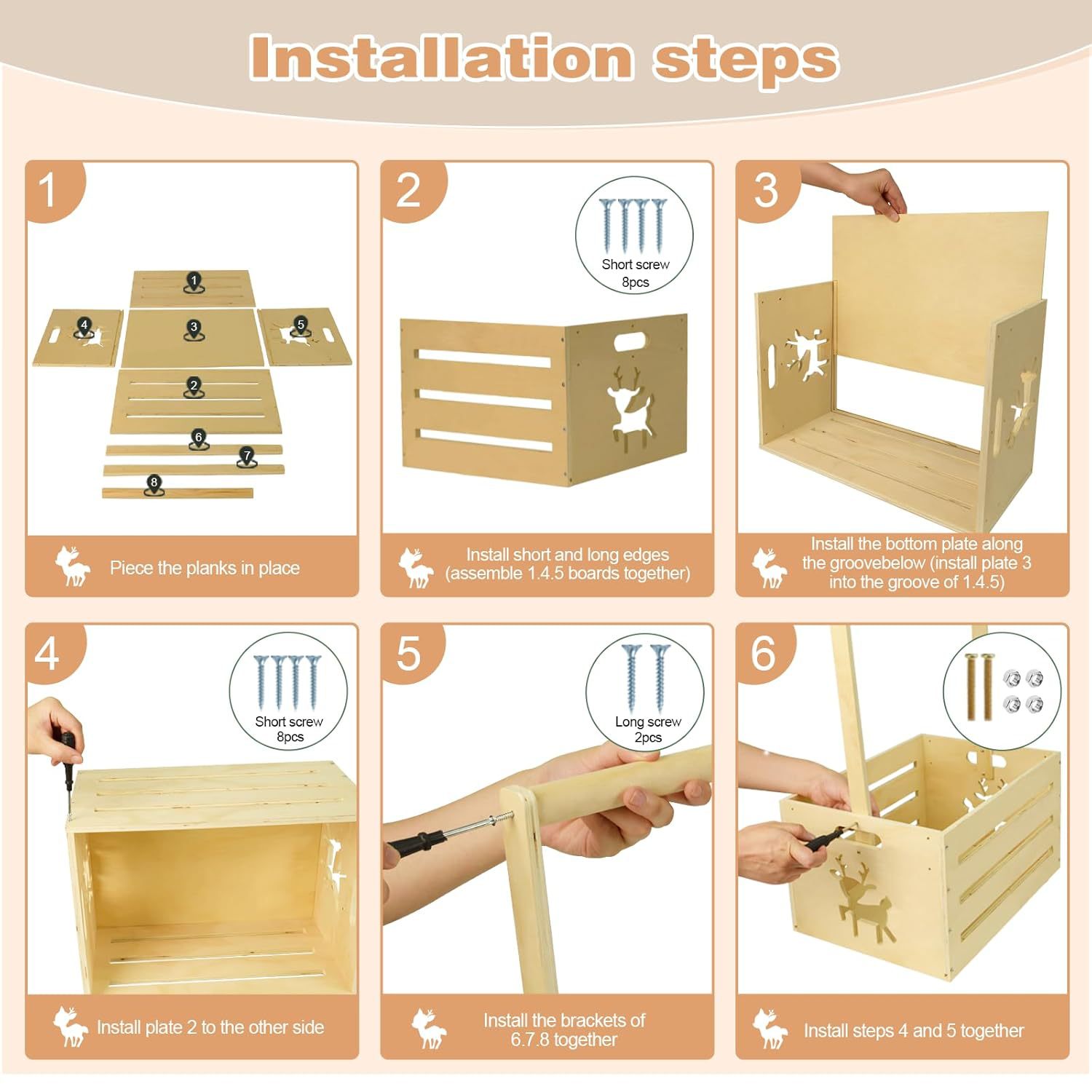 Installation steps

1

1
4
3
5
2
6
7
8

Piece the planks in place

2

Short screw
8pcs

Install short and long edges (assemble 1.4.5 boards together)

3

Install the bottom plate along the groovebelow (install plate 3 into the groove of 1.4.5)

4

Short screw
8pcs

Install plate 2 to the other side

5

Long screw
2pcs

Install the brackets of 6.7.8 together

6

Install steps 4 and 5 together