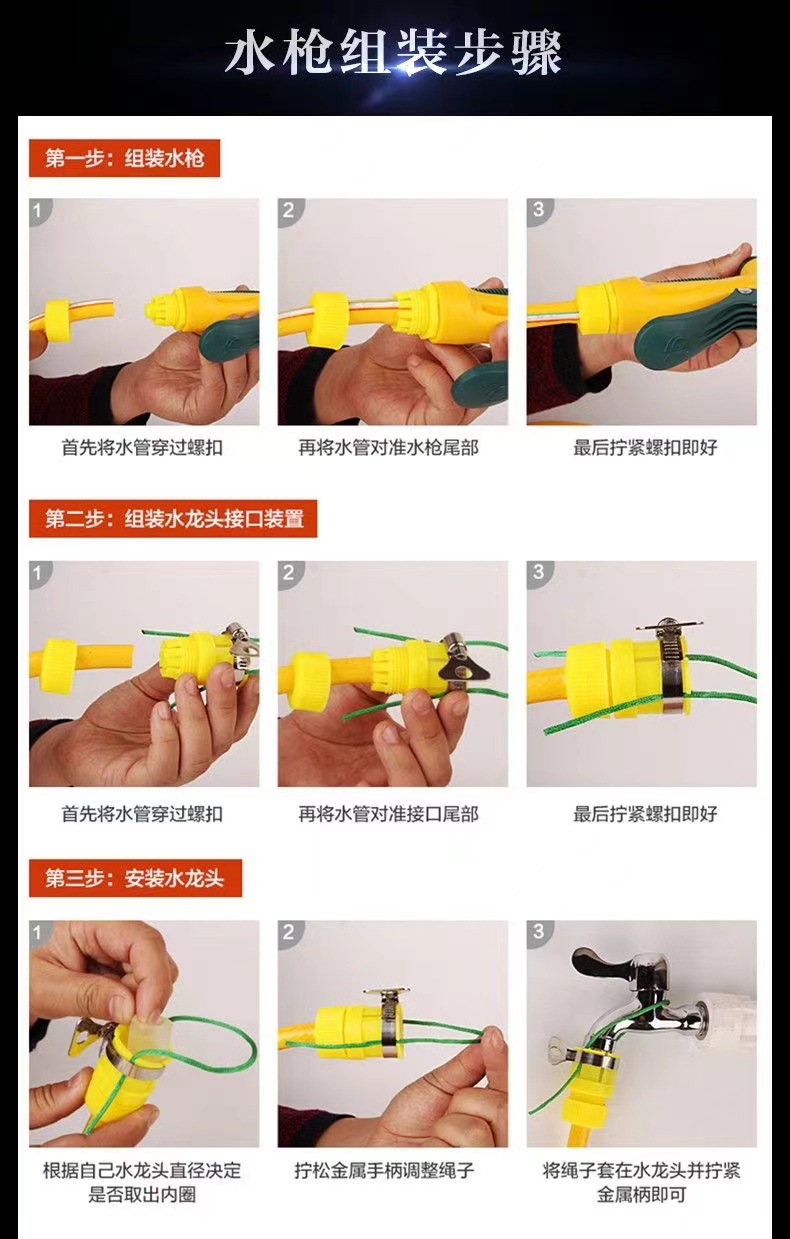 水枪组装步骤

第一步：组装水枪

1
首先将水管穿过螺扣

2
再将水管对准水枪尾部

3
最后拧紧螺扣即好

第二步：组装水龙头接口装置

1
首先将水管穿过螺扣

2
再将水管对准接口尾部

3
最后拧紧螺扣即好

第三步：安装水龙头

1
根据自己水龙头直径决定是否取出内圈

2
拧松金属手柄调整绳子

3
将绳子套在水龙头并拧紧金属柄即可