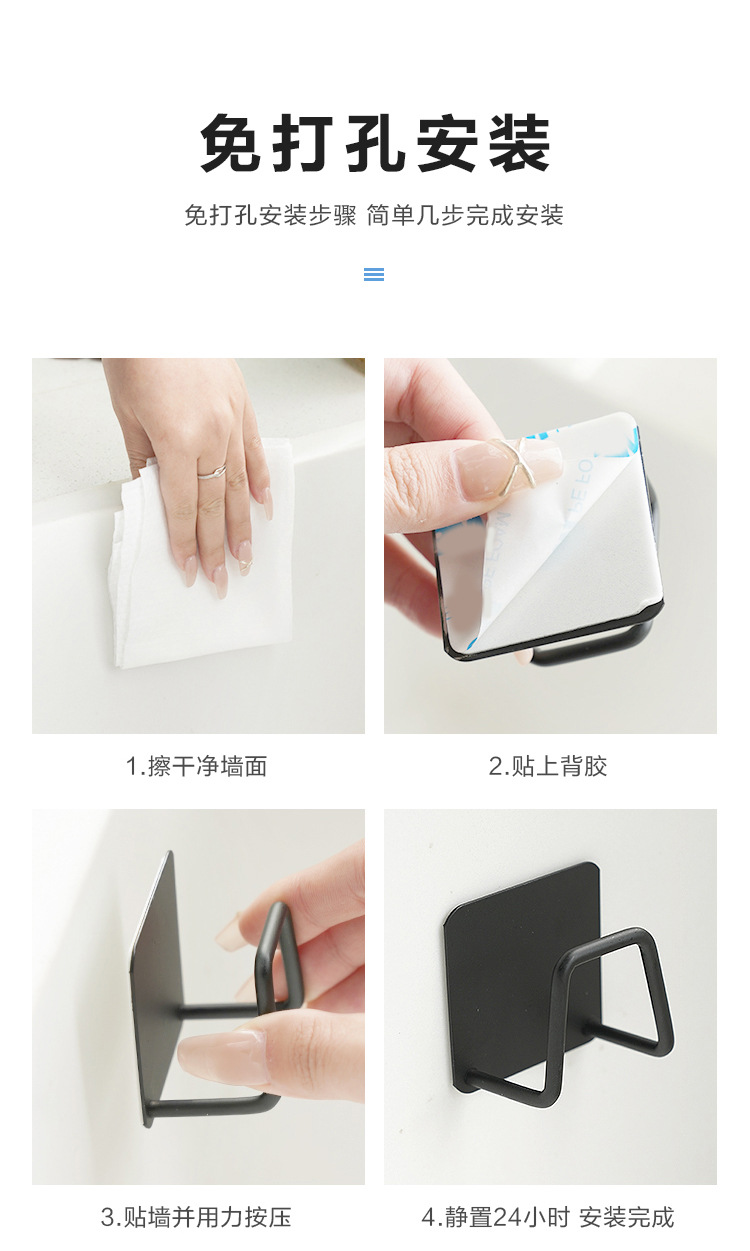 免打孔安装

免打孔安装步骤 简单几步完成安装

1.擦干净墙面

2.贴上背胶

3.贴墙并用力按压

4.静置24小时 安装完成