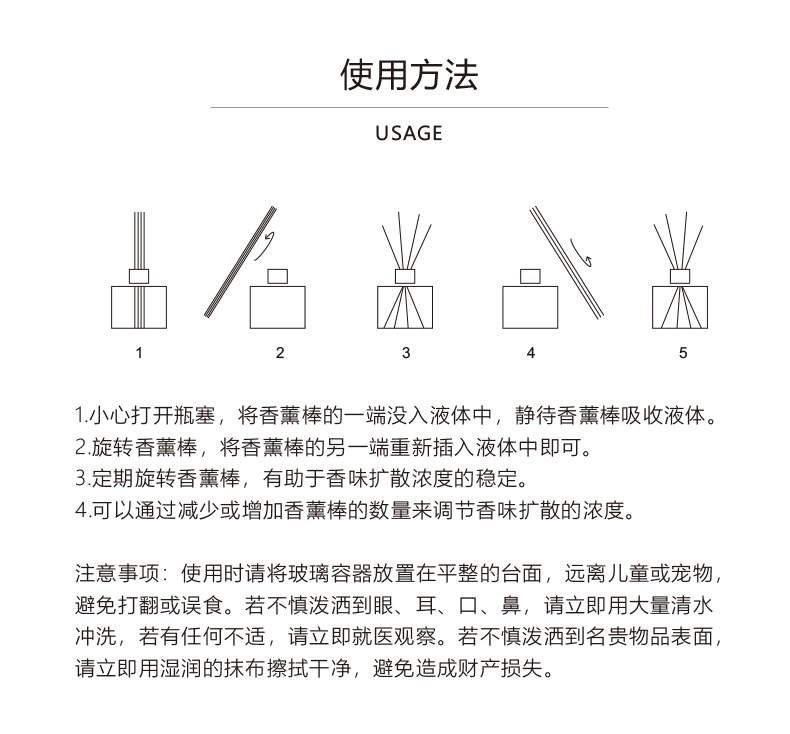 使用方法

USAGE

1

2

3

4

5

1.小心打开瓶塞，将香薰棒的一端没入液体中，静待香薰棒吸收液体。
2.旋转香薰棒，将香薰棒的另一端重新插入液体中即可。
3.定期旋转香薰棒，有助于香味扩散浓度的稳定。
4.可以通过减少或增加香薰棒的数量来调节香味扩散的浓度。

注意事项：使用时请将玻璃容器放置在平整的台面，远离儿童或宠物，避免打翻或误食。若不慎泼洒到眼、耳、口、鼻，请立即用大量清水冲洗，若有任何不适，请立即就医观察。若不慎泼洒到名贵物品表面，请立即用湿润的抹布擦拭干净，避免造成财产损失。