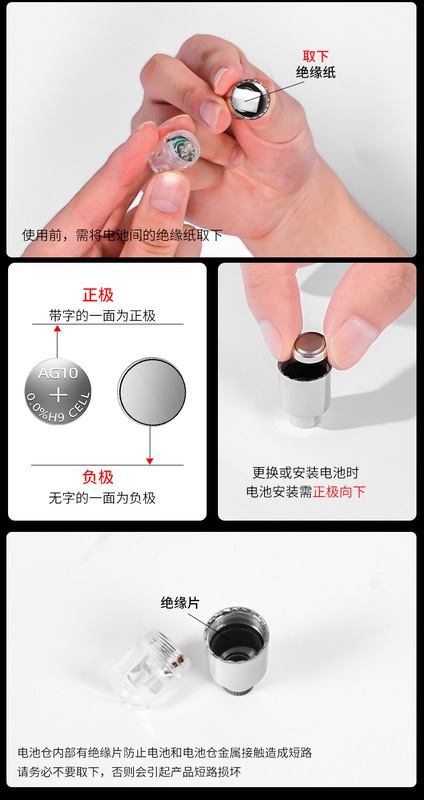 取下
绝缘纸

使用前，需将电池间的绝缘纸取下

正极
带字的一面为正极

AG10
+
0.0%H9 CELL

负极
无字的一面为负极

更换或安装电池时
电池安装需正极向下

绝缘片

电池仓内部有绝缘片防止电池和电池仓金属接触造成短路
请务必不要取下，否则会引起产品短路损坏