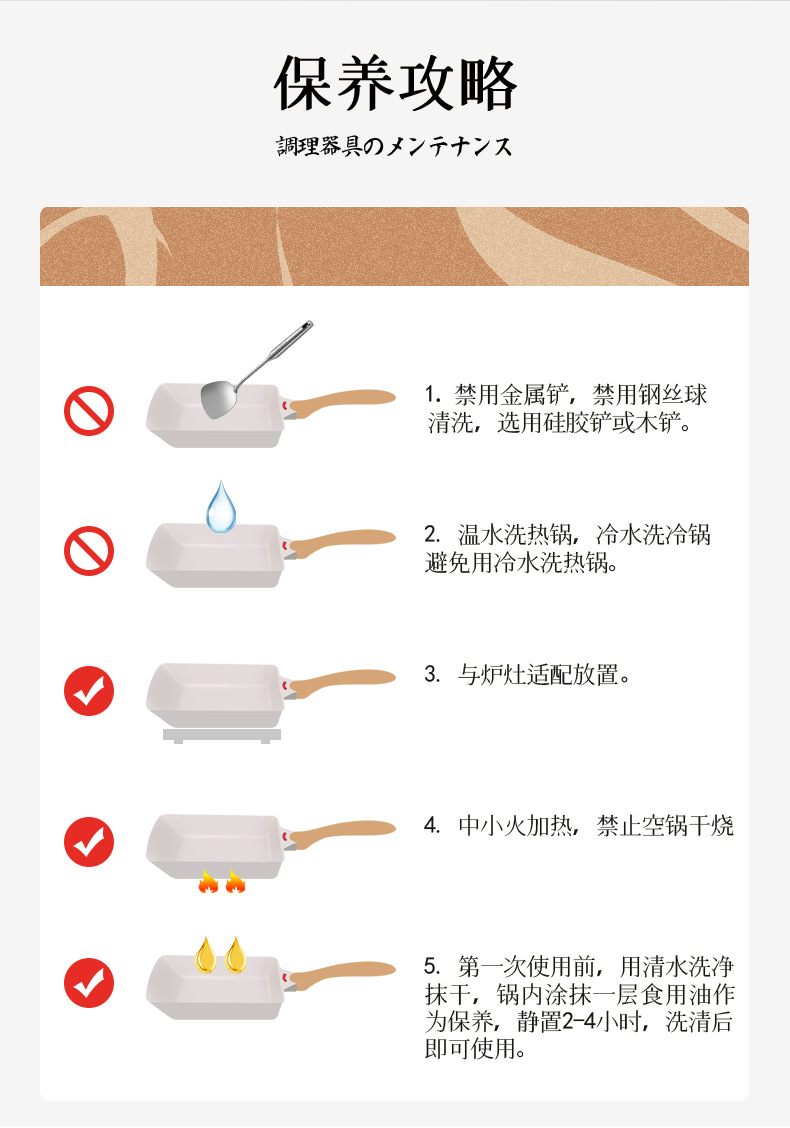 保养攻略

調理器具のメンテナンス

1. 禁用金属铲，禁用钢丝球清洗，选用硅胶铲或木铲。

2. 温水洗热锅，冷水洗冷锅避免用冷水洗热锅。

3. 与炉灶适配放置。

4. 中小火加热，禁止空锅干烧

5. 第一次使用前，用清水洗净抹干，锅内涂抹一层食用油作为保养，静置2-4小时，洗清后即可使用。