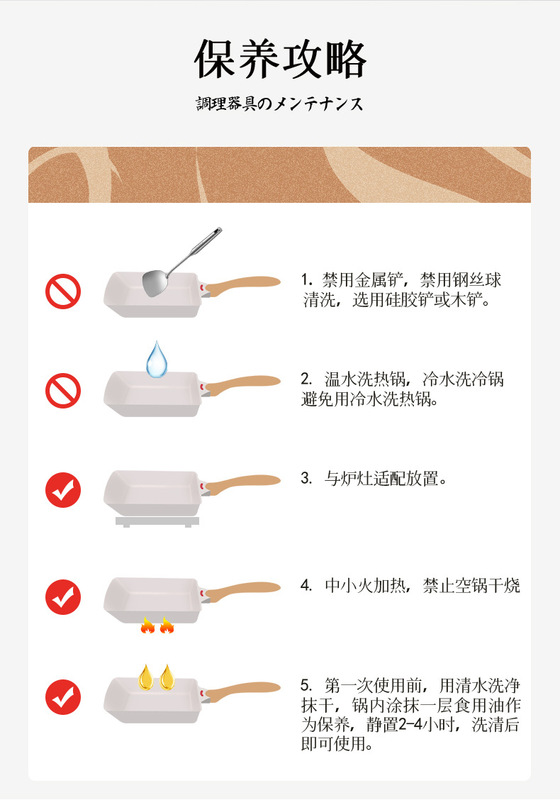 保养攻略

調理器具のメンテナンス

1. 禁用金属铲，禁用钢丝球清洗，选用硅胶铲或木铲。

2. 温水洗热锅，冷水洗冷锅避免用冷水洗热锅。

3. 与炉灶适配放置。

4. 中小火加热，禁止空锅干烧

5. 第一次使用前，用清水洗净抹干，锅内涂抹一层食用油作为保养，静置2-4小时，洗清后即可使用。