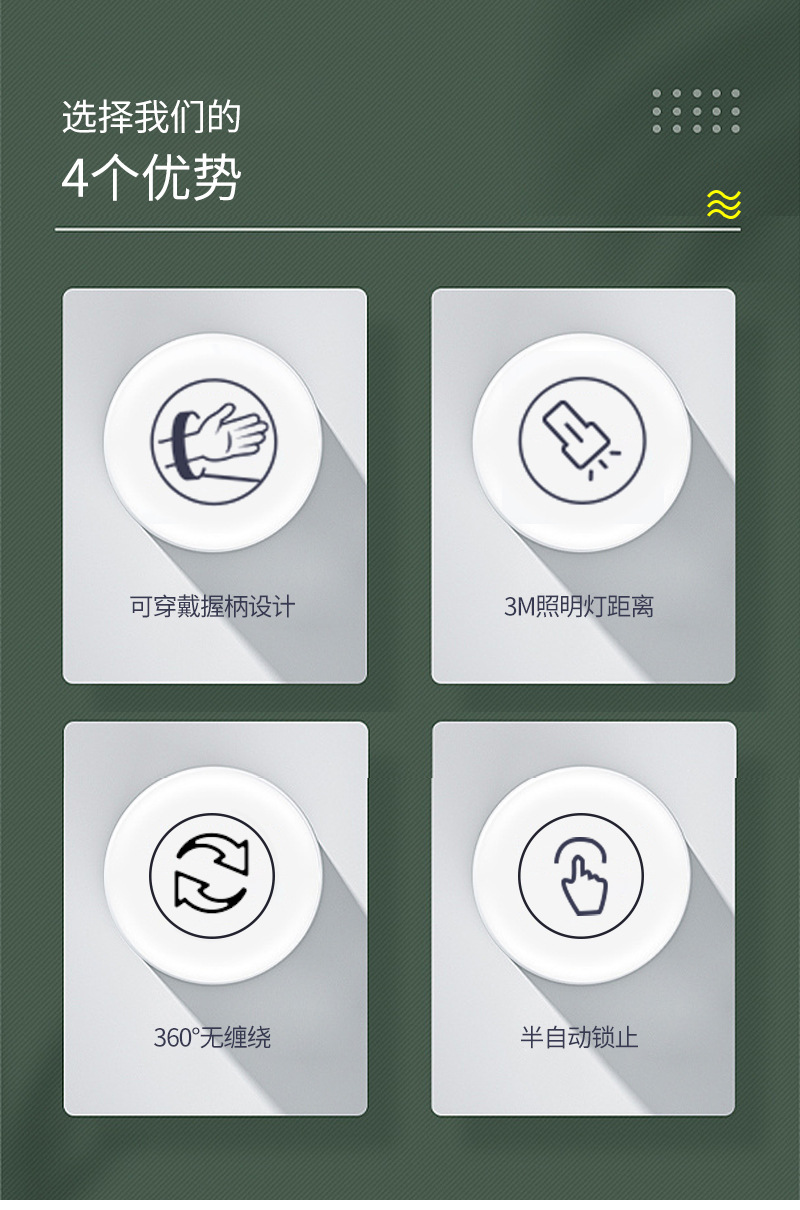 选择我们的
4个优势

可穿戴握柄设计

3M照明灯距离

360°无缠绕

半自动锁止