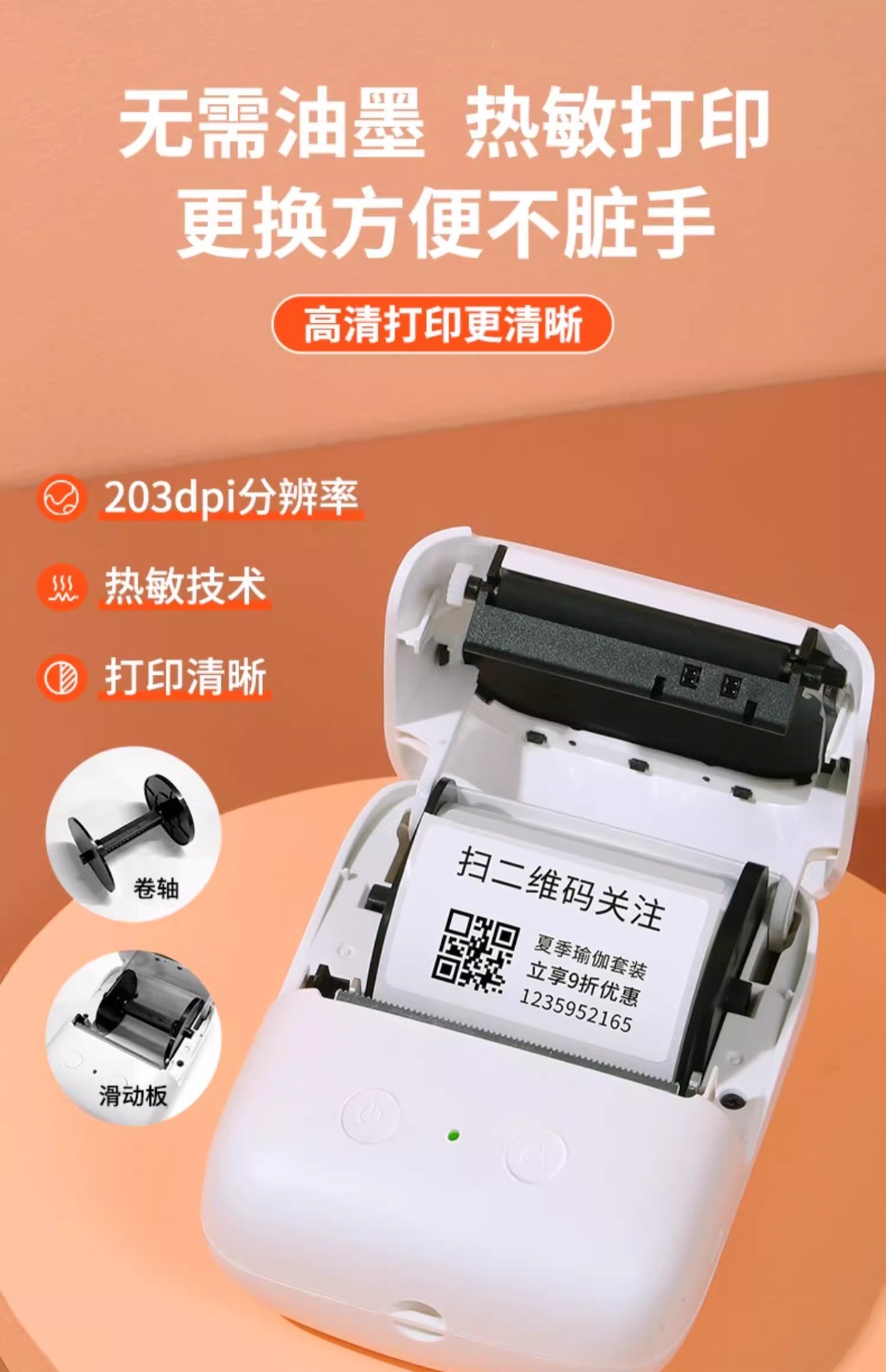 无需油墨 热敏打印
更换方便不脏手

高清打印更清晰

203dpi分辨率

热敏技术

打印清晰

卷轴

滑动板

扫二维码关注

夏季瑜伽套装
立享9折优惠
1235952165