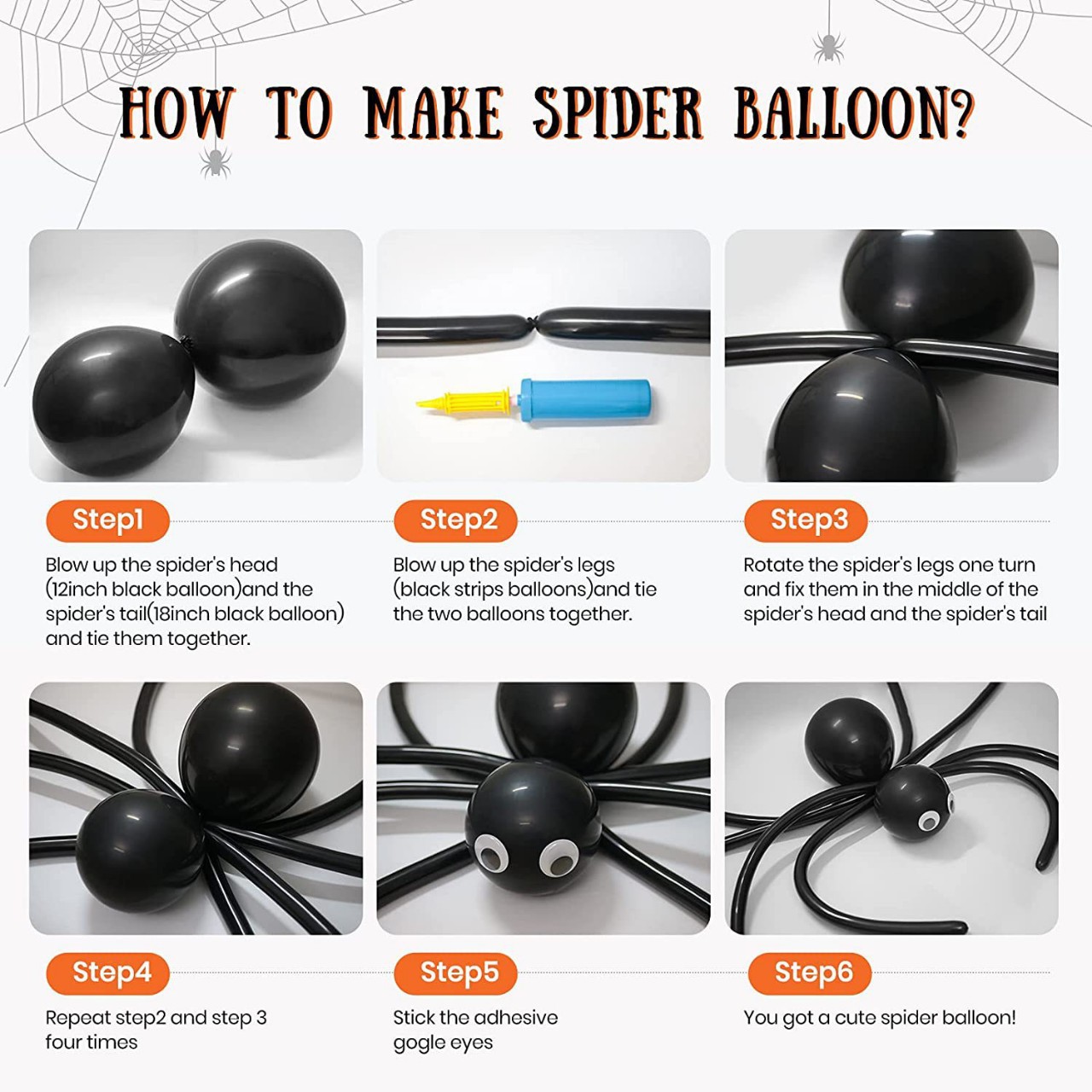 HOW TO MAKE SPIDER BALLOON?

Step1

Blow up the spider's head (12inch black balloon)and the spider's tail(18inch black balloon) and tie them together.

Step2

Blow up the spider's legs (black strips balloons)and tie the two balloons together.

Step3

Rotate the spider's legs one turn and fix them in the middle of the spider's head and the spider's tail

Step4

Repeat step2 and step 3 four times

Step5

Stick the adhesive gogle eyes

Step6

You got a cute spider balloon!