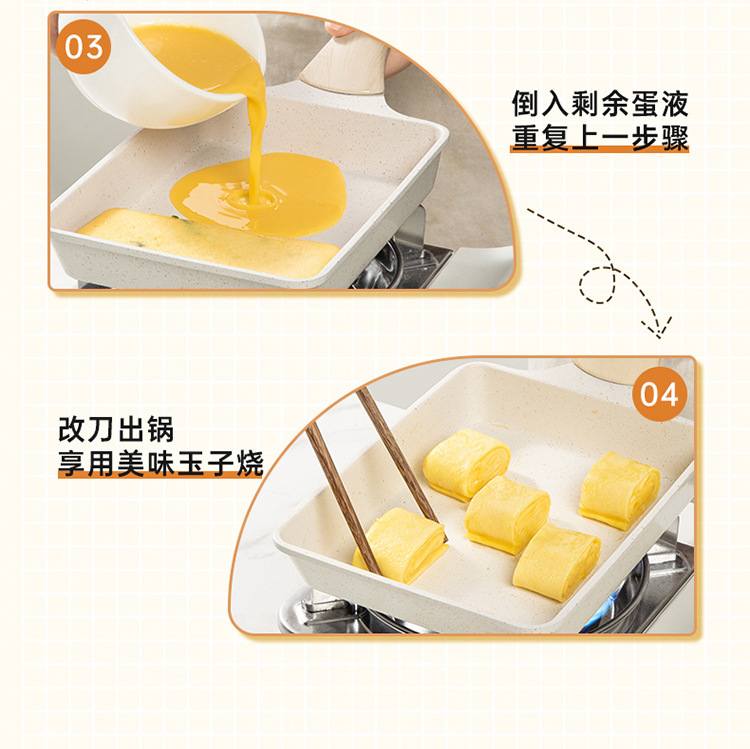 03

倒入剩余蛋液
重复上一步骤

04

改刀出锅
享用美味玉子烧