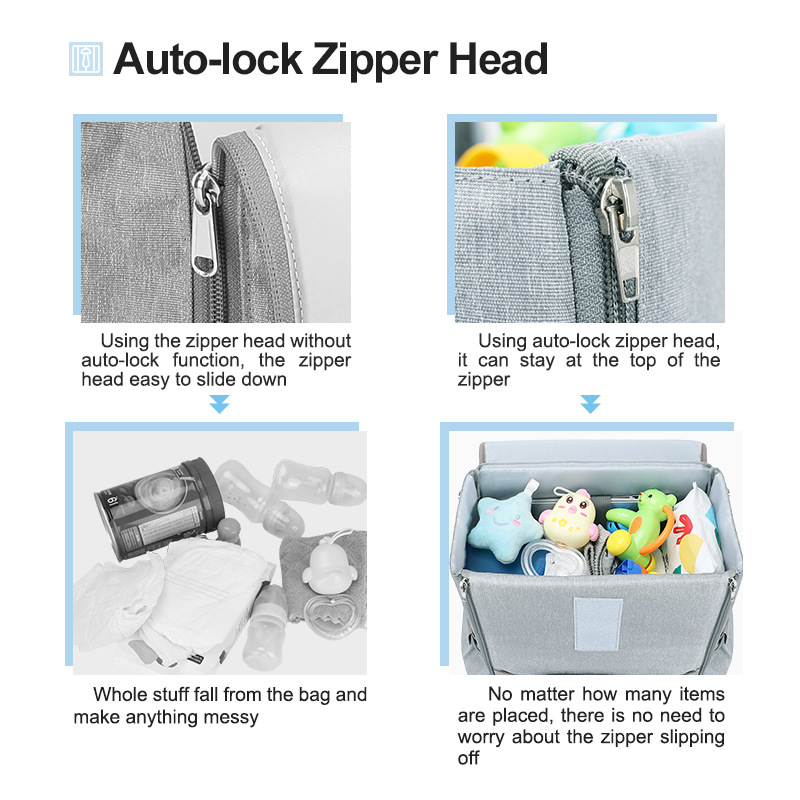 Auto-lock Zipper Head

Using the zipper head without auto-lock function, the zipper head easy to slide down

Whole stuff fall from the bag and make anything messy

Using auto-lock zipper head, it can stay at the top of the zipper

No matter how many items are placed, there is no need to worry about the zipper slipping off